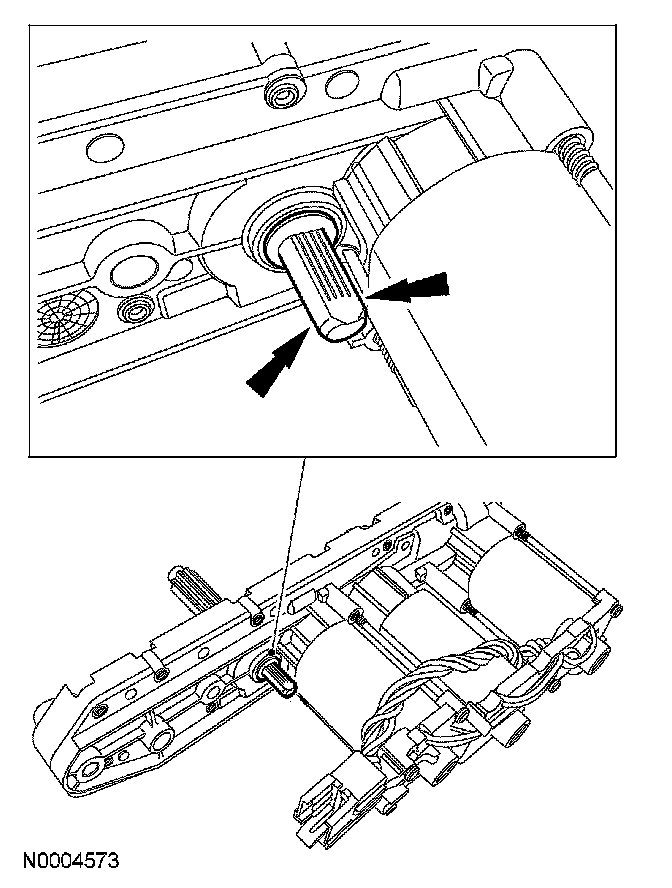 N0004573