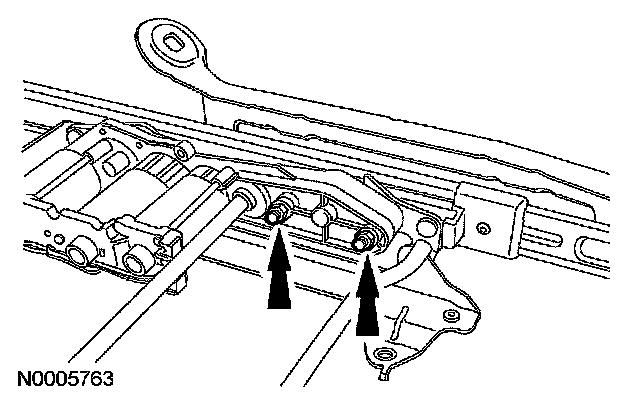 N0005763