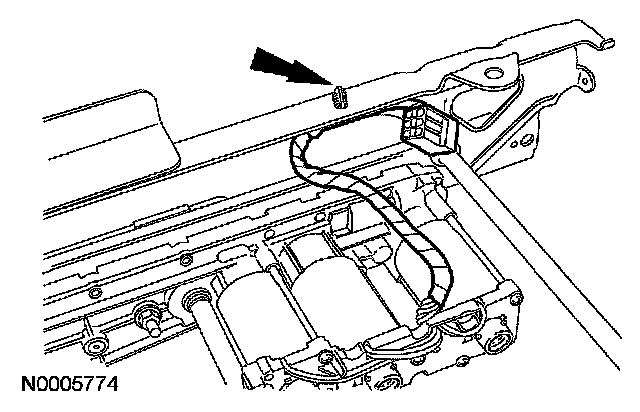 N0005774