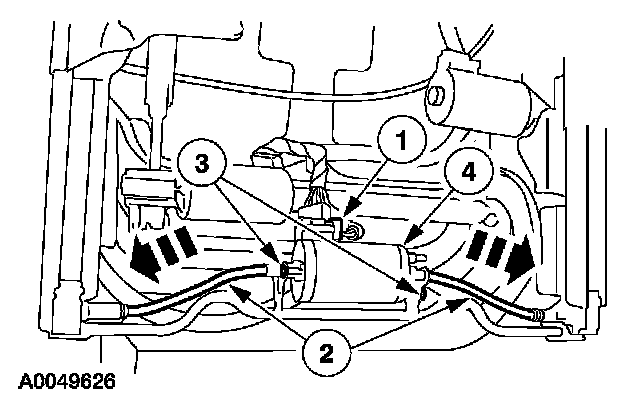 1
3
4
2
A0049626