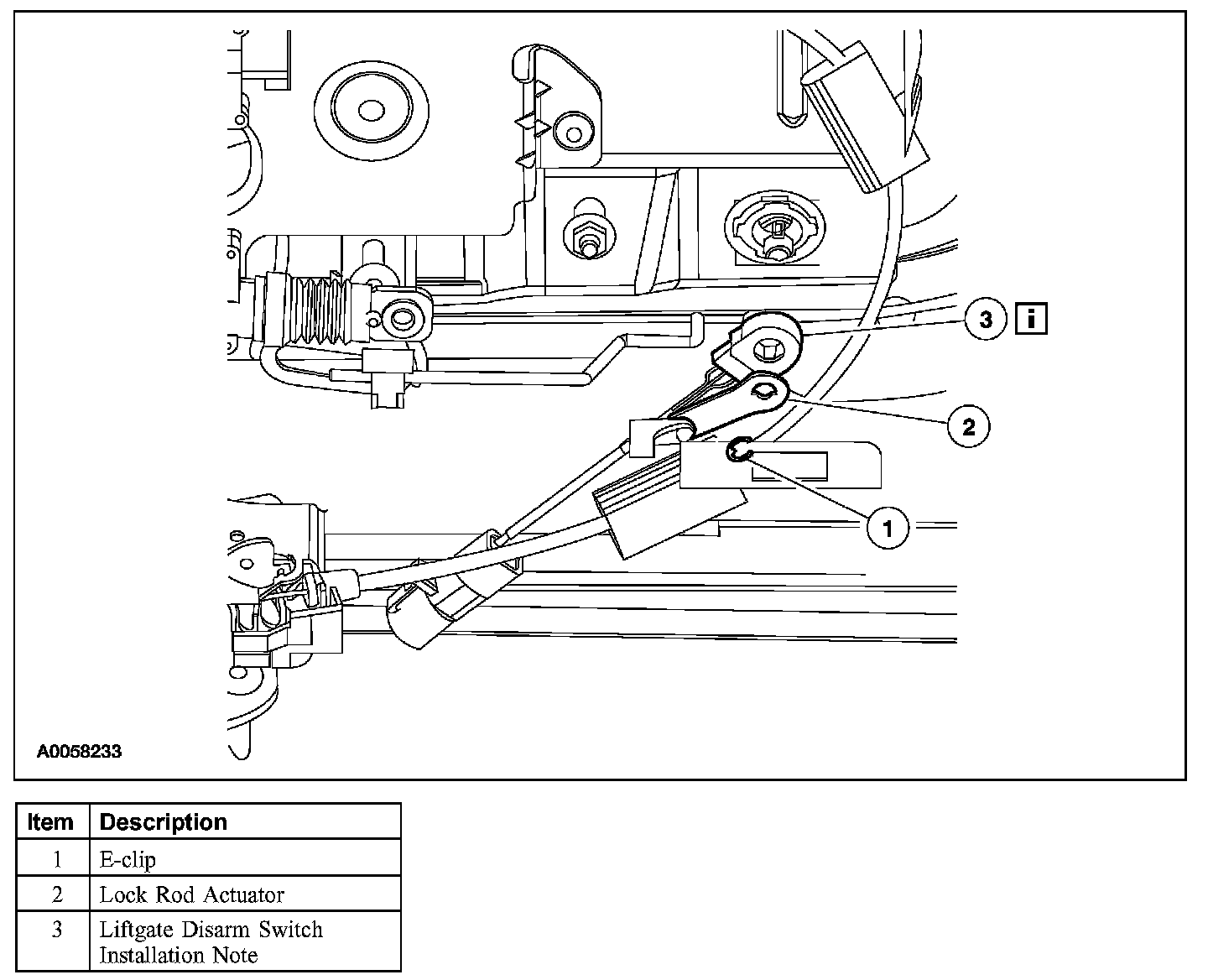 3 i

2

1

A0058233

| Item | Description |
|---|---|
| 1 | E-clip |
| 2 | Lock Rod Actuator |
| 3 | Liftgate Disarm Switch Installation Note |