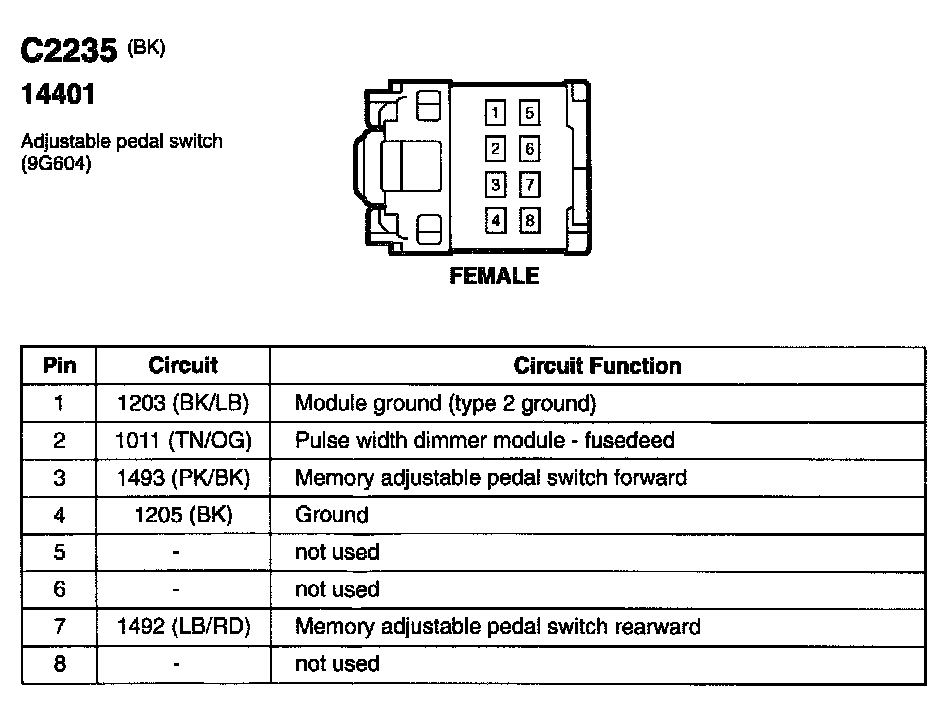 C2235 (BK)
14401

Adjustable pedal switch
(9G604)

1 5
2 6
3 7
4 8

FEMALE

| Pin | Circuit | Circuit Function |
|---|---|---|
| 1 | 1203 (BK/LB) | Module ground (type 2 ground) |
| 2 | 1011 (TN/OG) | Pulse width dimmer module - fusedeed |
| 3 | 1493 (PK/BK) | Memory adjustable pedal switch forward |
| 4 | 1205 (BK) | Ground |
| 5 | - | not used |
| 6 | - | not used |
| 7 | 1492 (LB/RD) | Memory adjustable pedal switch rearward |
| 8 | - | not used |