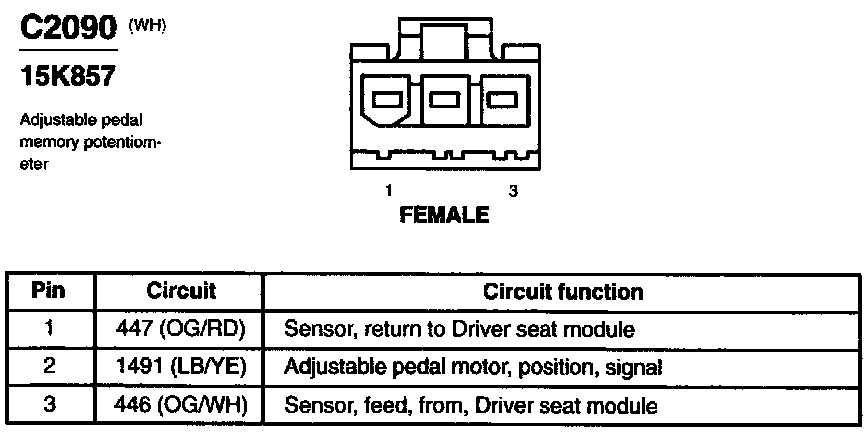 C2090 (WH)

15K857

Adjustable pedal memory potentiometer

1 3

FEMALE

| Pin | Circuit | Circuit function |
|---|---|---|
| 1 | 447 (OG/RD) | Sensor, return to Driver seat module |
| 2 | 1491 (LB/YE) | Adjustable pedal motor, position, signal |
| 3 | 446 (OG/WH) | Sensor, feed, from, Driver seat module |