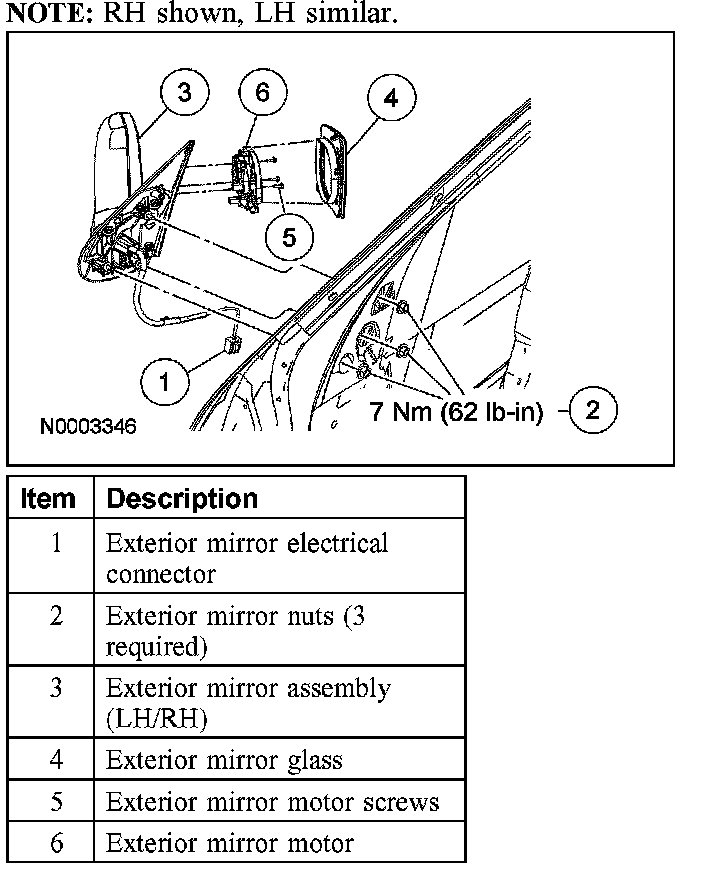 NOTE: RH shown, LH similar.

3
6
4
5
1
7 Nm (62 lb-in)
2
N0003346

| Item | Description |
|---|---|
| 1 | Exterior mirror electrical connector |
| 2 | Exterior mirror nuts (3 required) |
| 3 | Exterior mirror assembly (LH/RH) |
| 4 | Exterior mirror glass |
| 5 | Exterior mirror motor screws |
| 6 | Exterior mirror motor |