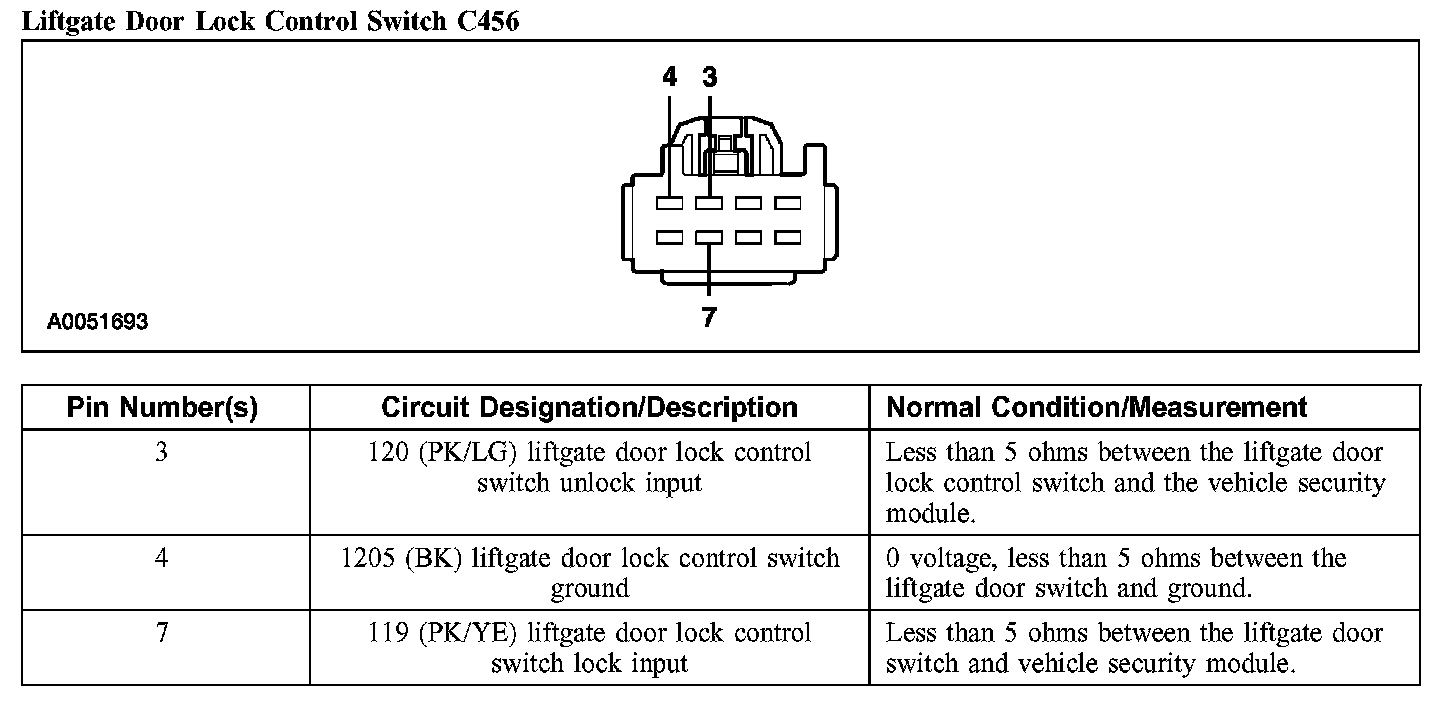 Liftgate Door Lock Control Switch C456

4 3

7

A0051693

| Pin Number(s) | Circuit Designation/Description | Normal Condition/Measurement |
|---|---|---|
| 3 | 120 (PK/LG) liftgate door lock control switch unlock input | Less than 5 ohms between the liftgate door lock control switch and the vehicle security module. |
| 4 | 1205 (BK) liftgate door lock control switch ground | 0 voltage, less than 5 ohms between the liftgate door switch and ground. |
| 7 | 119 (PK/YE) liftgate door lock control switch lock input | Less than 5 ohms between the liftgate door switch and vehicle security module. |