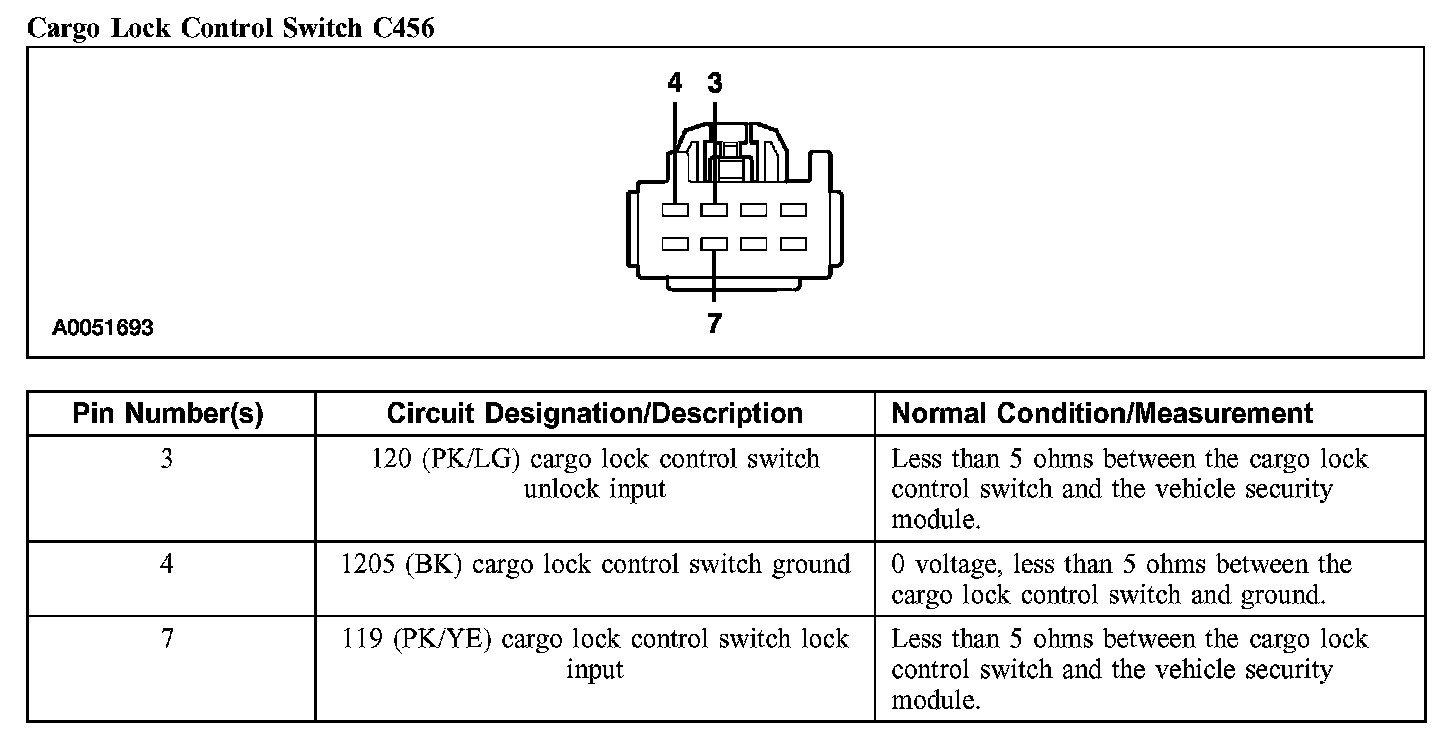 Cargo Lock Control Switch C456

4 3

7

A0051693

| Pin Number(s) | Circuit Designation/Description | Normal Condition/Measurement |
|---|---|---|
| 3 | 120 (PK/LG) cargo lock control switch unlock input | Less than 5 ohms between the cargo lock control switch and the vehicle security module. |
| 4 | 1205 (BK) cargo lock control switch ground | 0 voltage, less than 5 ohms between the cargo lock control switch and ground. |
| 7 | 119 (PK/YE) cargo lock control switch lock input | Less than 5 ohms between the cargo lock control switch and the vehicle security module. |