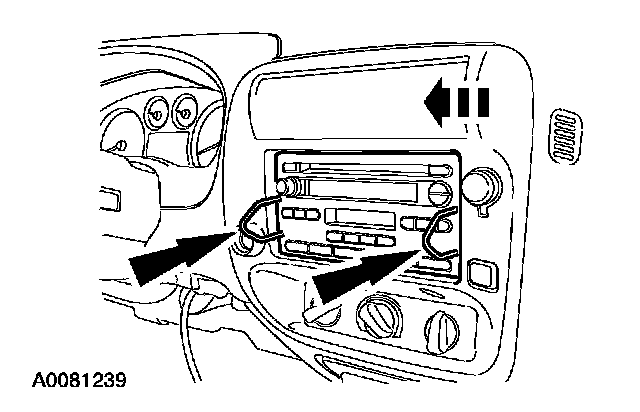 A0081239