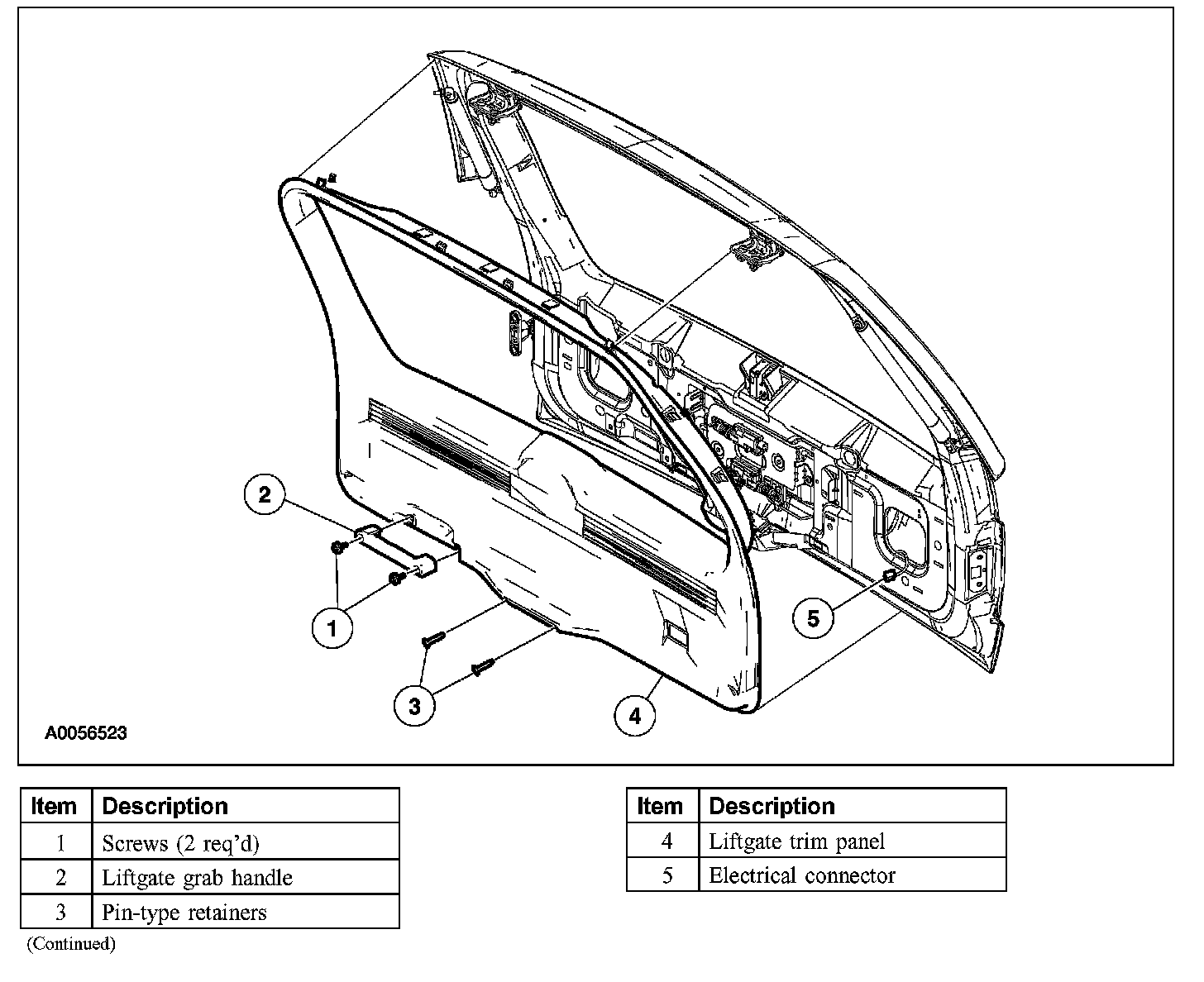 2
1
3
4
5
A0056523

| Item | Description |
|---|---|
| 1 | Screws (2 req'd) |
| 2 | Liftgate grab handle |
| 3 | Pin-type retainers |

(Continued)

| Item | Description |
|---|---|
| 4 | Liftgate trim panel |
| 5 | Electrical connector |