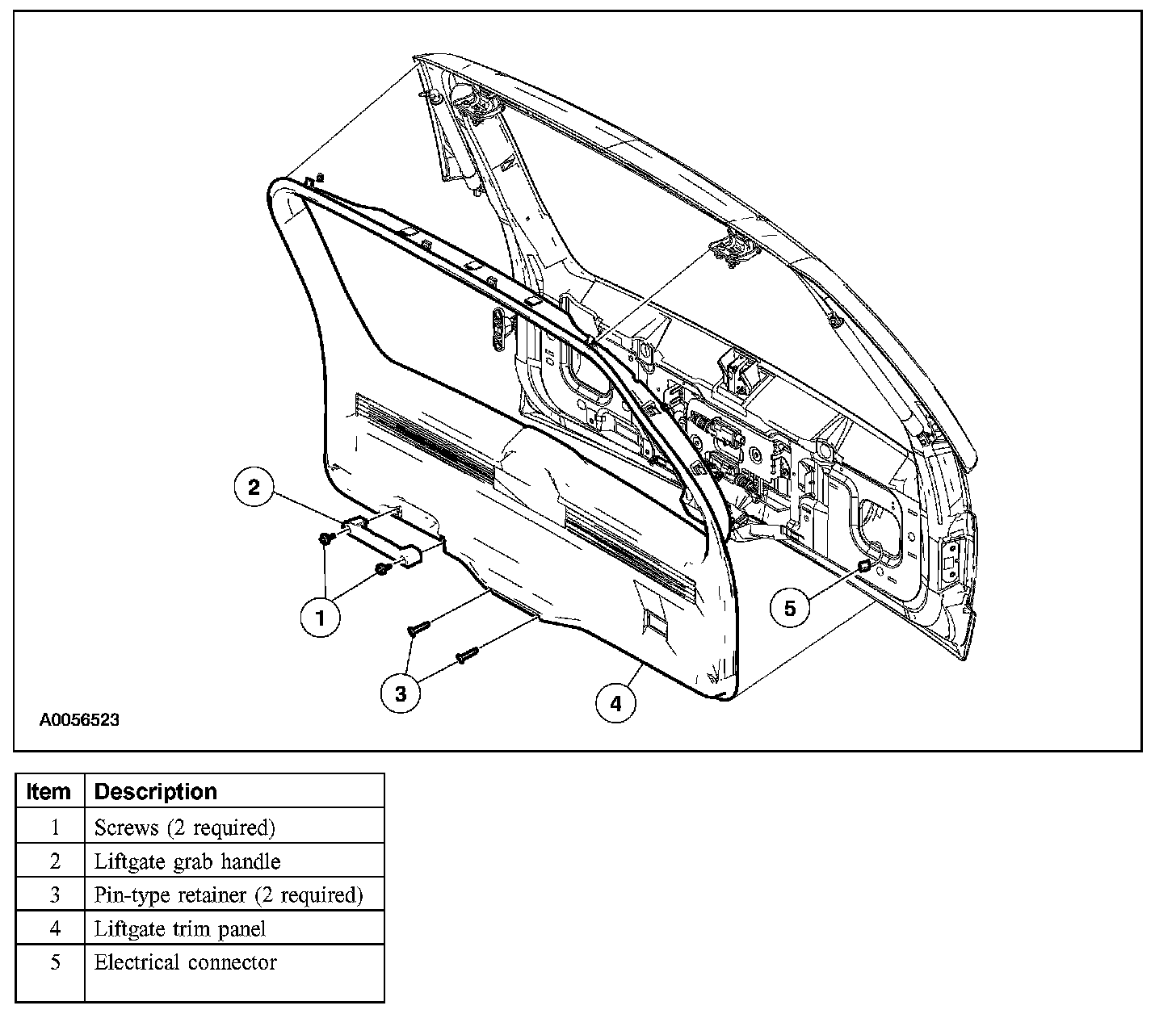 2

1

3

4

5

A0056523

| Item | Description |
|---|---|
| 1 | Screws (2 required) |
| 2 | Liftgate grab handle |
| 3 | Pin-type retainer (2 required) |
| 4 | Liftgate trim panel |
| 5 | Electrical connector |