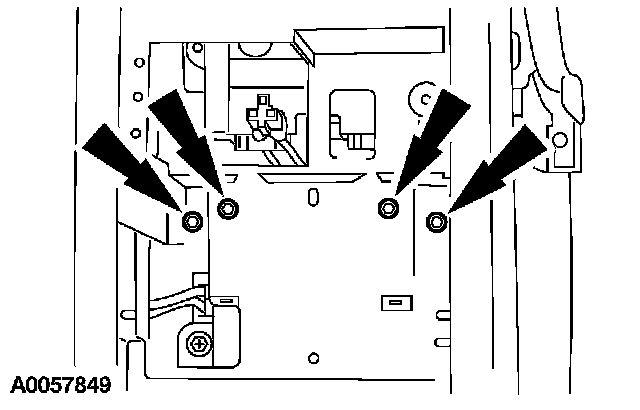 A0057849