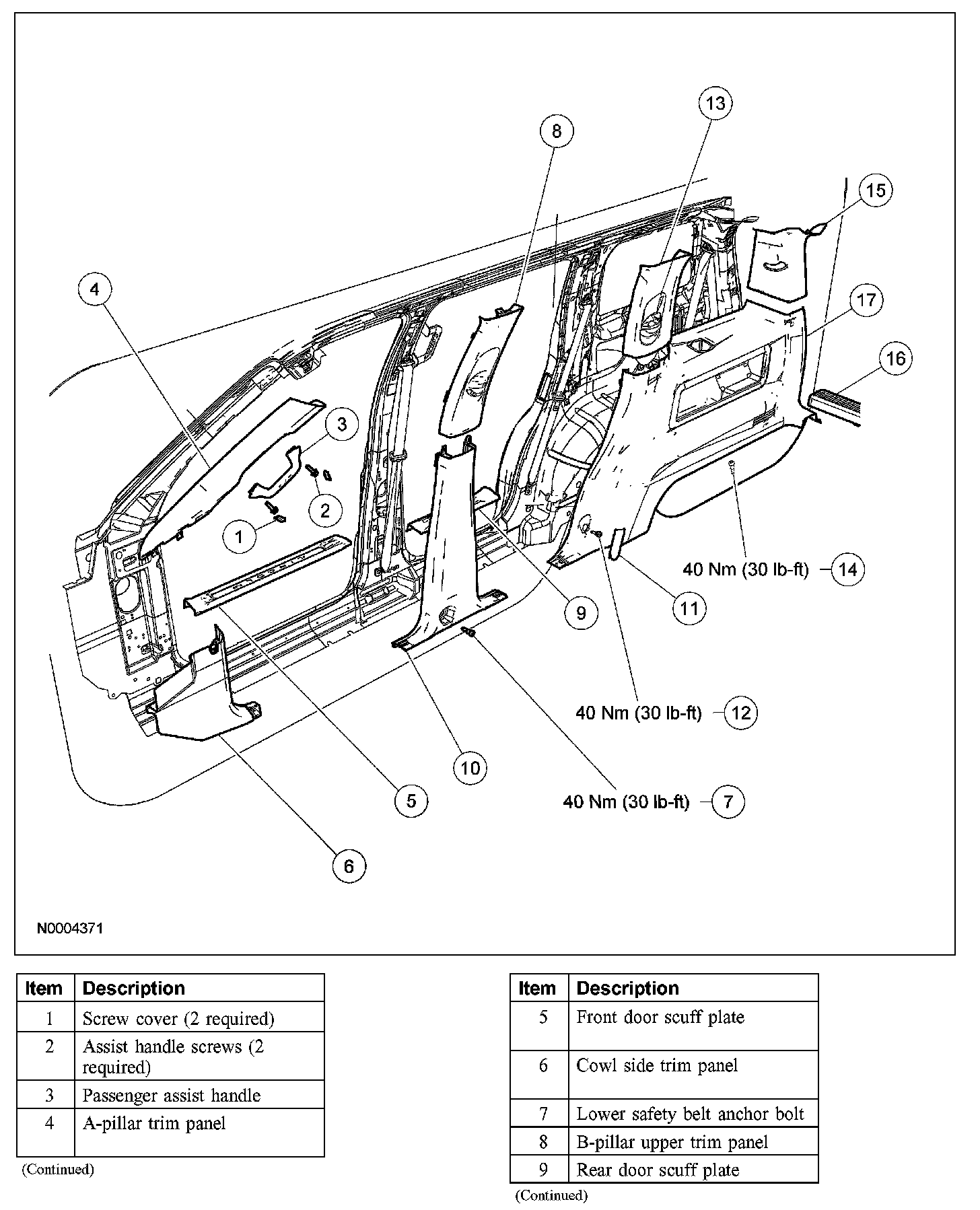 13

8

15

4

17

16

3

2

1

40 Nm (30 lb-ft) 14

9

11

40 Nm (30 lb-ft) 12

10

5

40 Nm (30 lb-ft) 7

6

N0004371

| Item | Description |
|---|---|
| 1 | Screw cover (2 required) |
| 2 | Assist handle screws (2 required) |
| 3 | Passenger assist handle |
| 4 | A-pillar trim panel |

(Continued)

| Item | Description |
|---|---|
| 5 | Front door scuff plate |
| 6 | Cowl side trim panel |
| 7 | Lower safety belt anchor bolt |
| 8 | B-pillar upper trim panel |
| 9 | Rear door scuff plate |

(Continued)