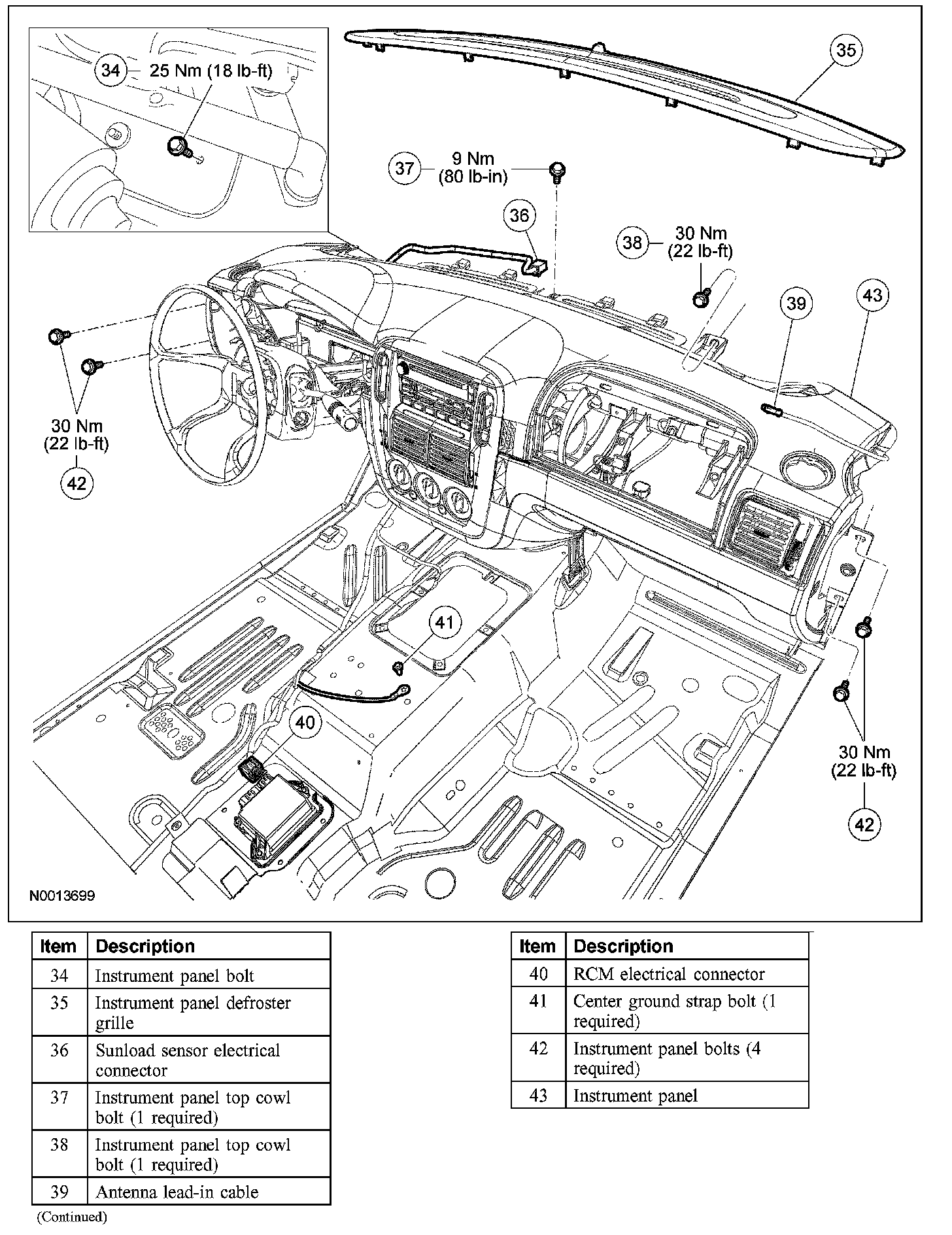 34 25 Nm (18 lb-ft)

35

37 9 Nm (80 lb-in)

36

38 30 Nm (22 lb-ft)

39

43

30 Nm (22 lb-ft)

42

41

40

30 Nm (22 lb-ft)

42

N0013699

| Item | Description |
|---|---|
| 34 | Instrument panel bolt |
| 35 | Instrument panel defroster grille |
| 36 | Sunload sensor electrical connector |
| 37 | Instrument panel top cowl bolt (1 required) |
| 38 | Instrument panel top cowl bolt (1 required) |
| 39 | Antenna lead-in cable |

(Continued)

| Item | Description |
|---|---|
| 40 | RCM electrical connector |
| 41 | Center ground strap bolt (1 required) |
| 42 | Instrument panel bolts (4 required) |
| 43 | Instrument panel |