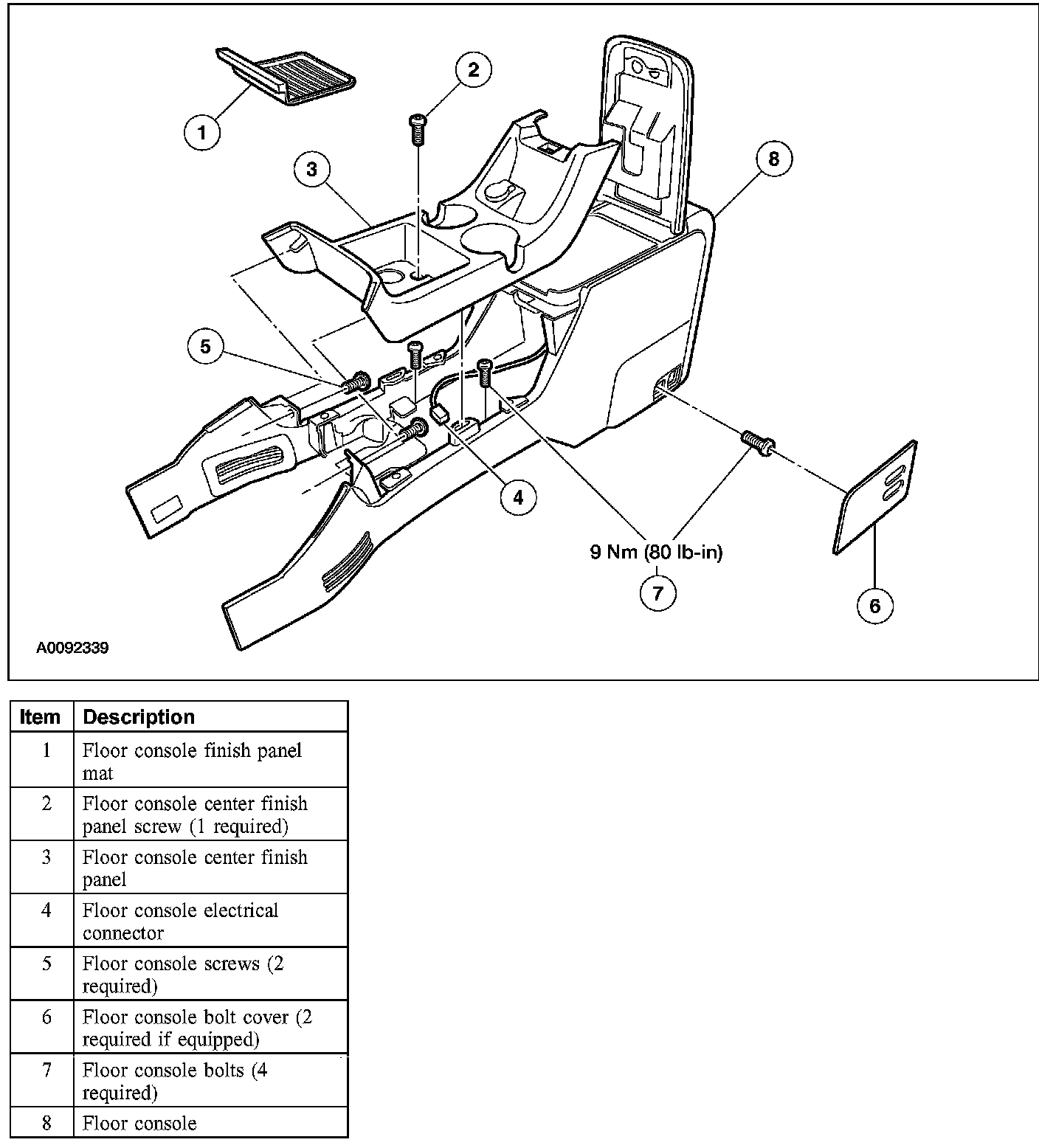 1
2
3
8
5
4
9 Nm (80 lb-in)
7
6
A0092339

| Item | Description |
|---|---|
| 1 | Floor console finish panel mat |
| 2 | Floor console center finish panel screw (1 required) |
| 3 | Floor console center finish panel |
| 4 | Floor console electrical connector |
| 5 | Floor console screws (2 required) |
| 6 | Floor console bolt cover (2 required if equipped) |
| 7 | Floor console bolts (4 required) |
| 8 | Floor console |