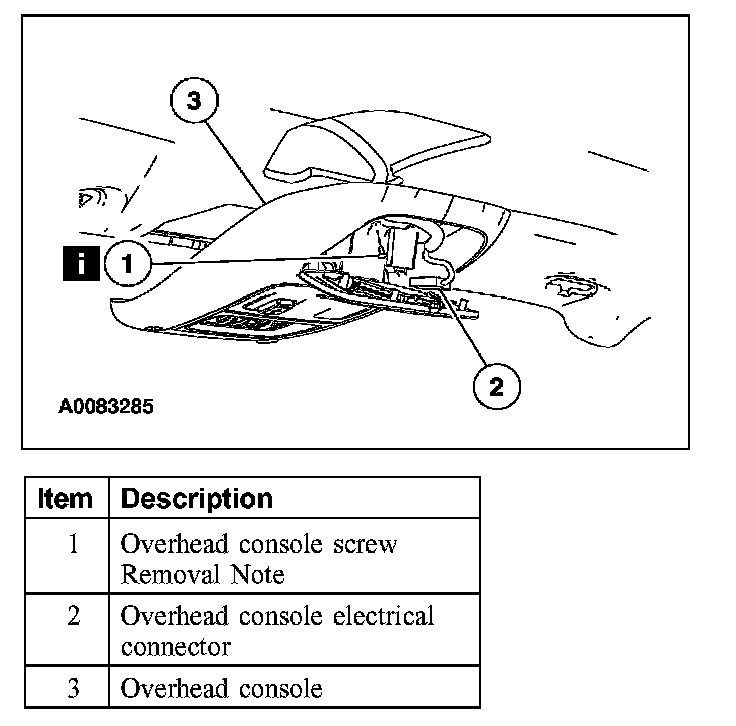 3

i 1

2

A0083285

| Item | Description |
|---|---|
| 1 | Overhead console screw Removal Note |
| 2 | Overhead console electrical connector |
| 3 | Overhead console |