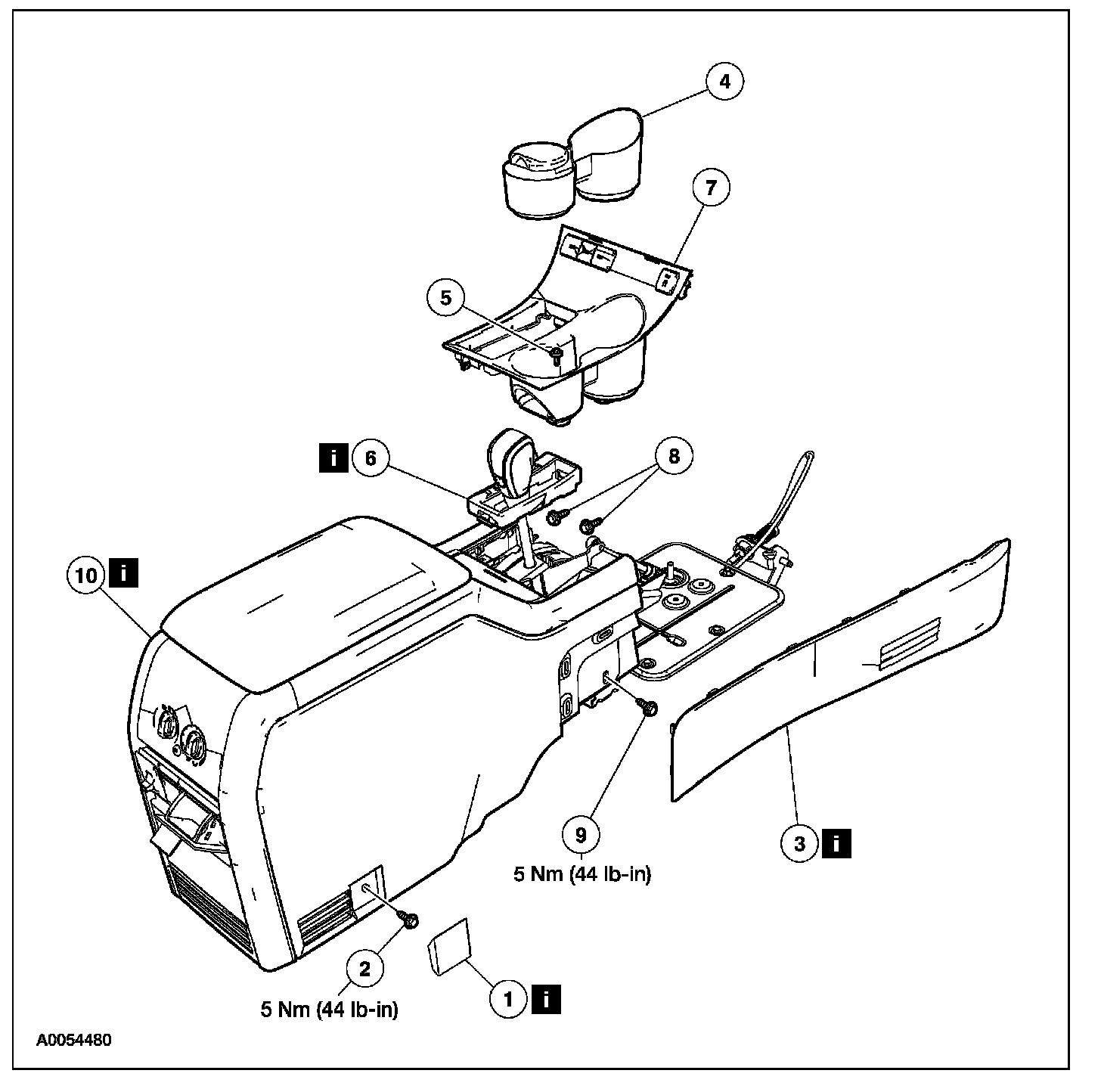 4

7

5

i 6

8

10 i

9

5 Nm (44 lb-in)

3 i

2

5 Nm (44 lb-in)

1 i

A0054480