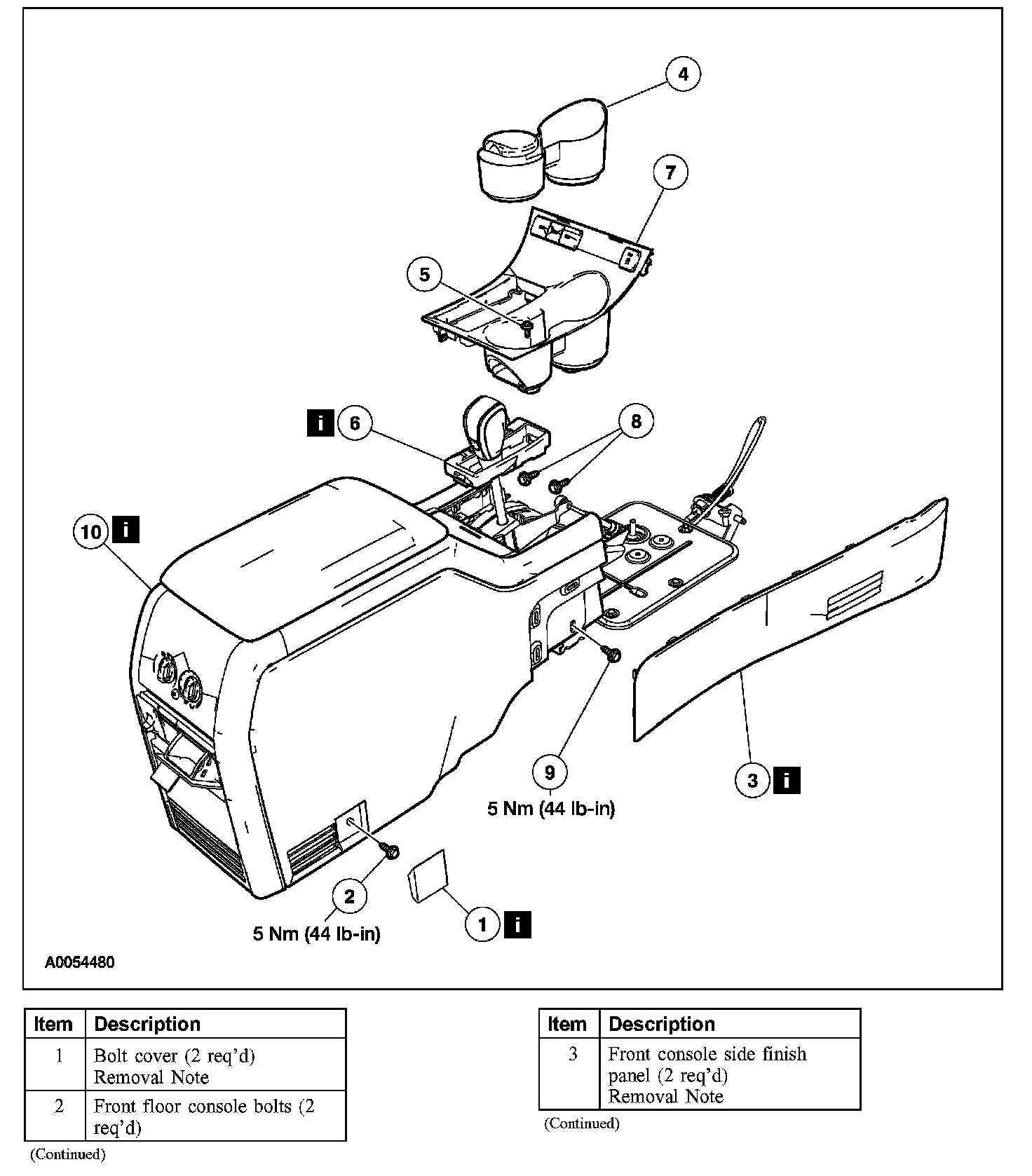 4

7

5

i 6

8

10 i

9

5 Nm (44 lb-in)

3 i

2

5 Nm (44 lb-in)

1 i

A0054480

| Item | Description |
|---|---|
| 1 | Bolt cover (2 req'd) Removal Note |
| 2 | Front floor console bolts (2 req'd) |

(Continued)

| Item | Description |
|---|---|
| 3 | Front console side finish panel (2 req'd) Removal Note |

(Continued)