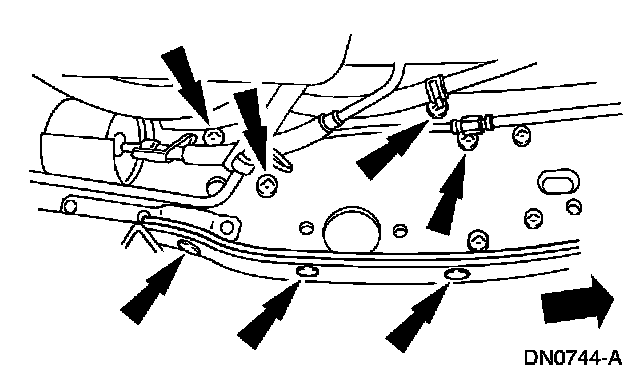 DN0744-A