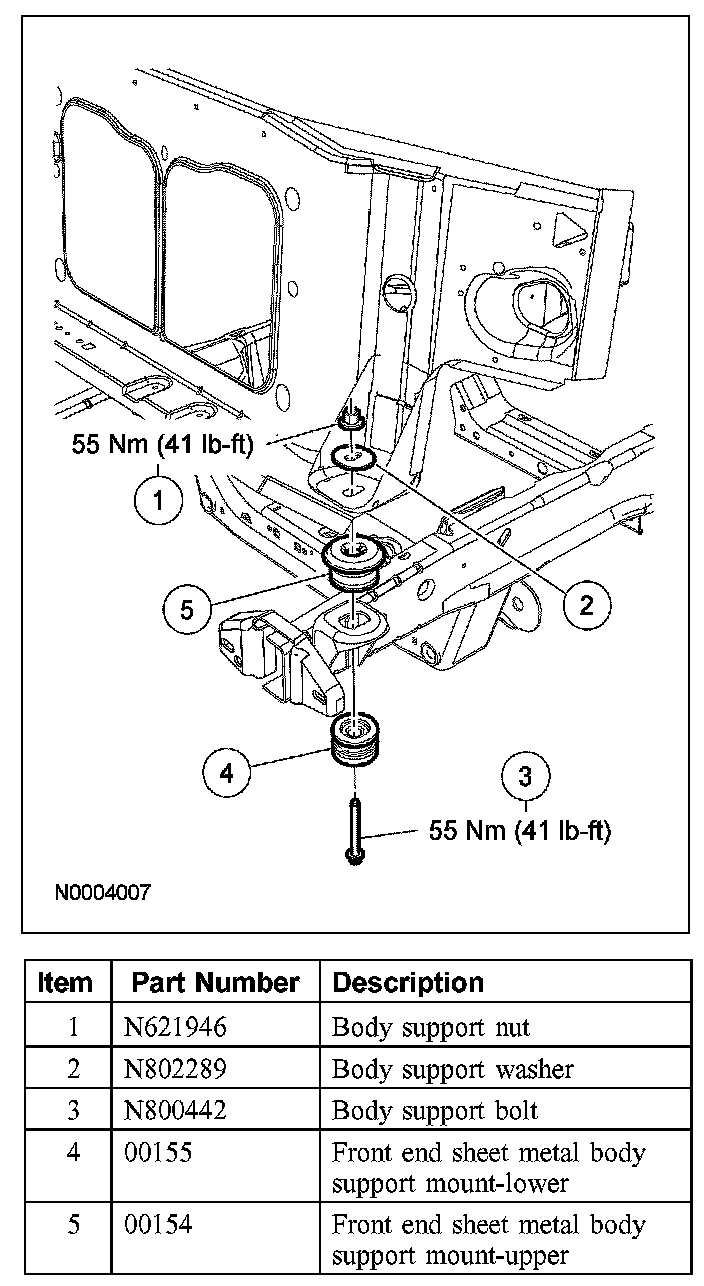 55 Nm (41 lb-ft)

1

2

5

4

3

55 Nm (41 lb-ft)

N0004007

| Item | Part Number | Description |
|---|---|---|
| 1 | N621946 | Body support nut |
| 2 | N802289 | Body support washer |
| 3 | N800442 | Body support bolt |
| 4 | 00155 | Front end sheet metal body support mount-lower |
| 5 | 00154 | Front end sheet metal body support mount-upper |