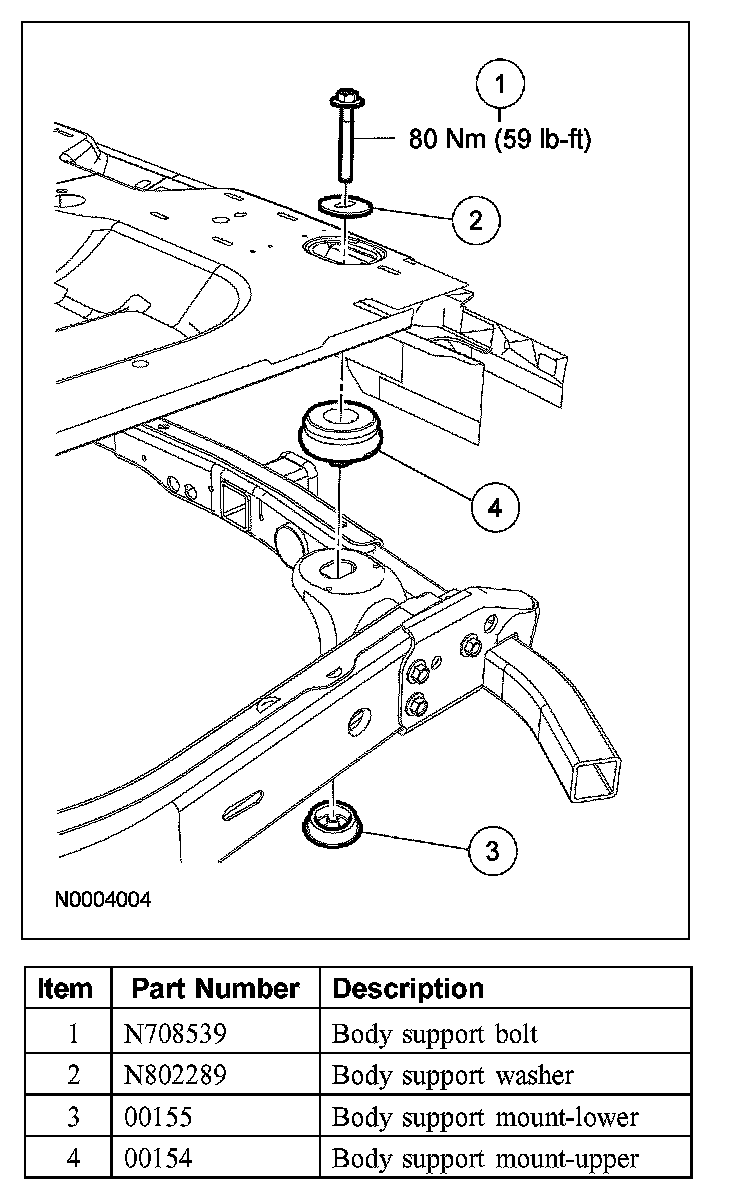 1
80 Nm (59 lb-ft)
2
4
3
N0004004

| Item | Part Number | Description |
|---|---|---|
| 1 | N708539 | Body support bolt |
| 2 | N802289 | Body support washer |
| 3 | 00155 | Body support mount-lower |
| 4 | 00154 | Body support mount-upper |