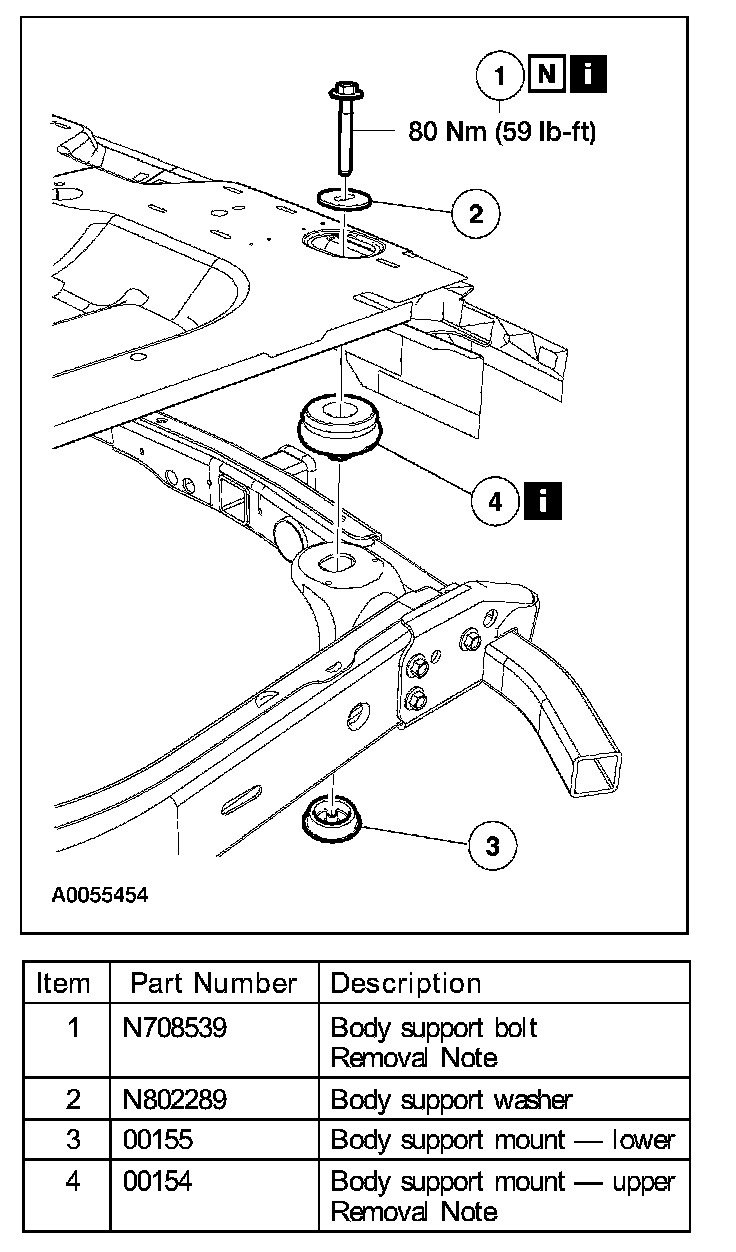 1 N i

80 Nm (59 lb-ft)

2

4 i

3

A0055454

| Item | Part Number | Description |
|---|---|---|
| 1 | N708539 | Body support bolt Removal Note |
| 2 | N802289 | Body support washer |
| 3 | 00155 | Body support mount — lower |
| 4 | 00154 | Body support mount — upper Removal Note |