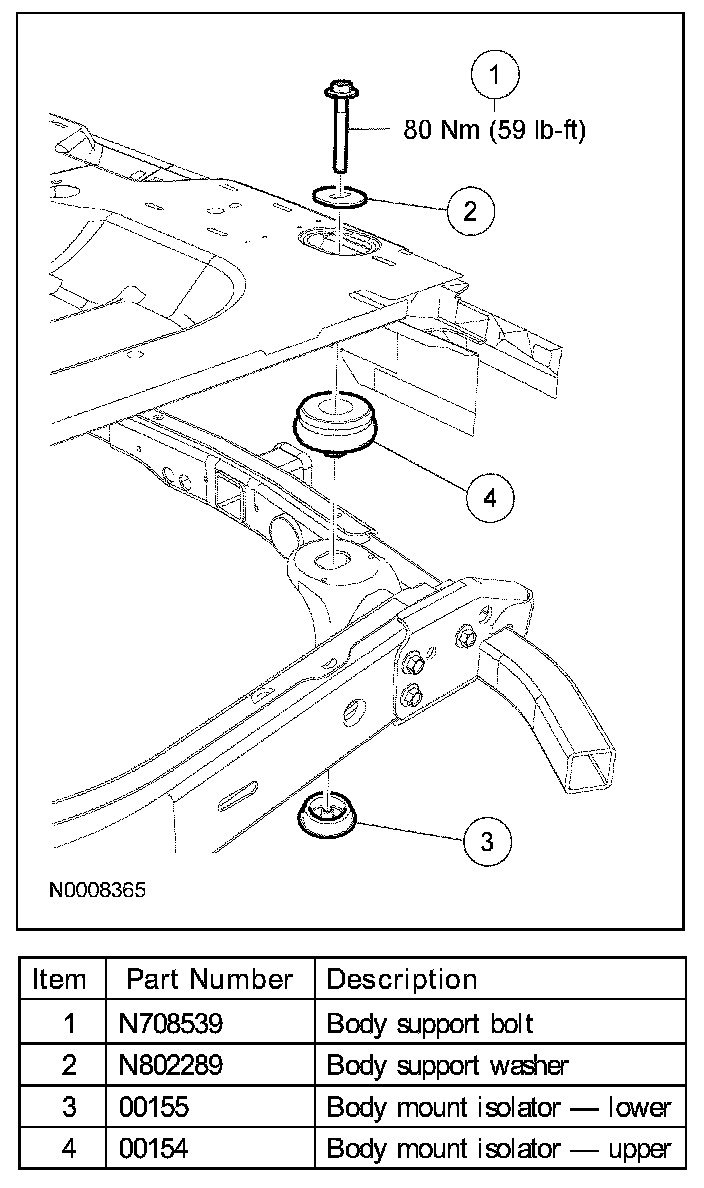 1
80 Nm (59 lb-ft)
2
4
3
N0008365

| Item | Part Number | Description |
|---|---|---|
| 1 | N708539 | Body support bolt |
| 2 | N802289 | Body support washer |
| 3 | 00155 | Body mount isolator — lower |
| 4 | 00154 | Body mount isolator — upper |