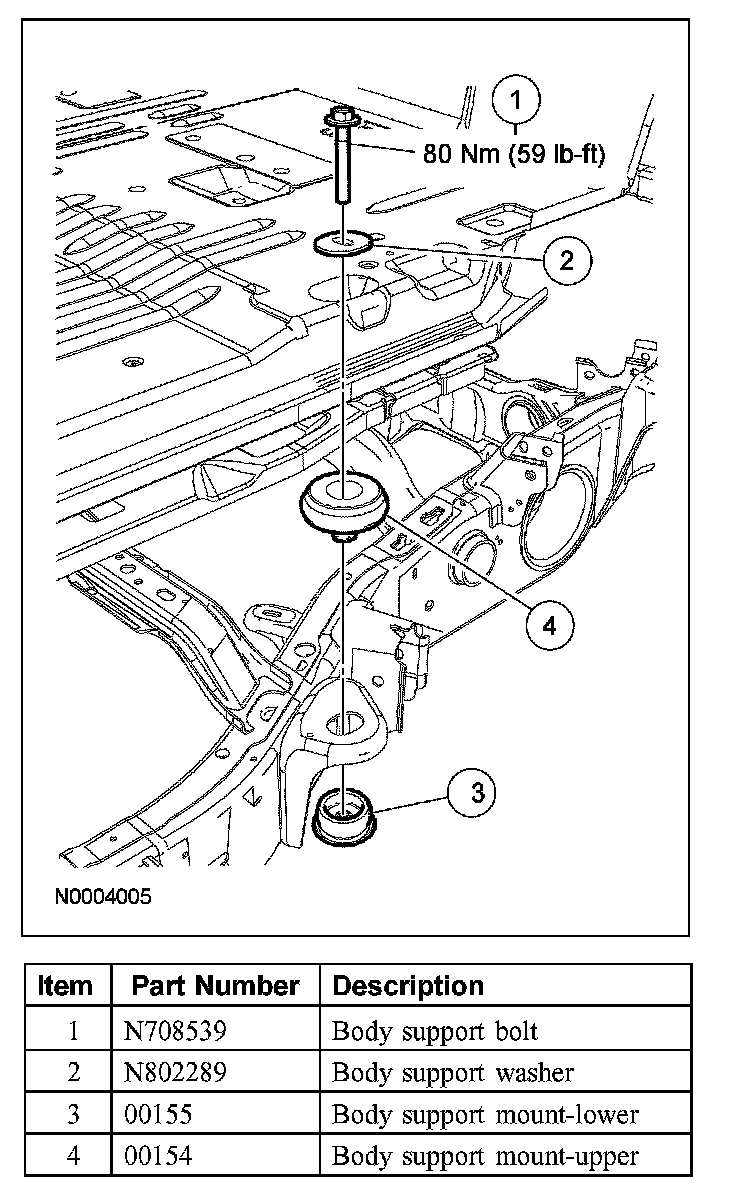 1
80 Nm (59 lb-ft)
2
4
3
N0004005

| Item | Part Number | Description |
|---|---|---|
| 1 | N708539 | Body support bolt |
| 2 | N802289 | Body support washer |
| 3 | 00155 | Body support mount-lower |
| 4 | 00154 | Body support mount-upper |