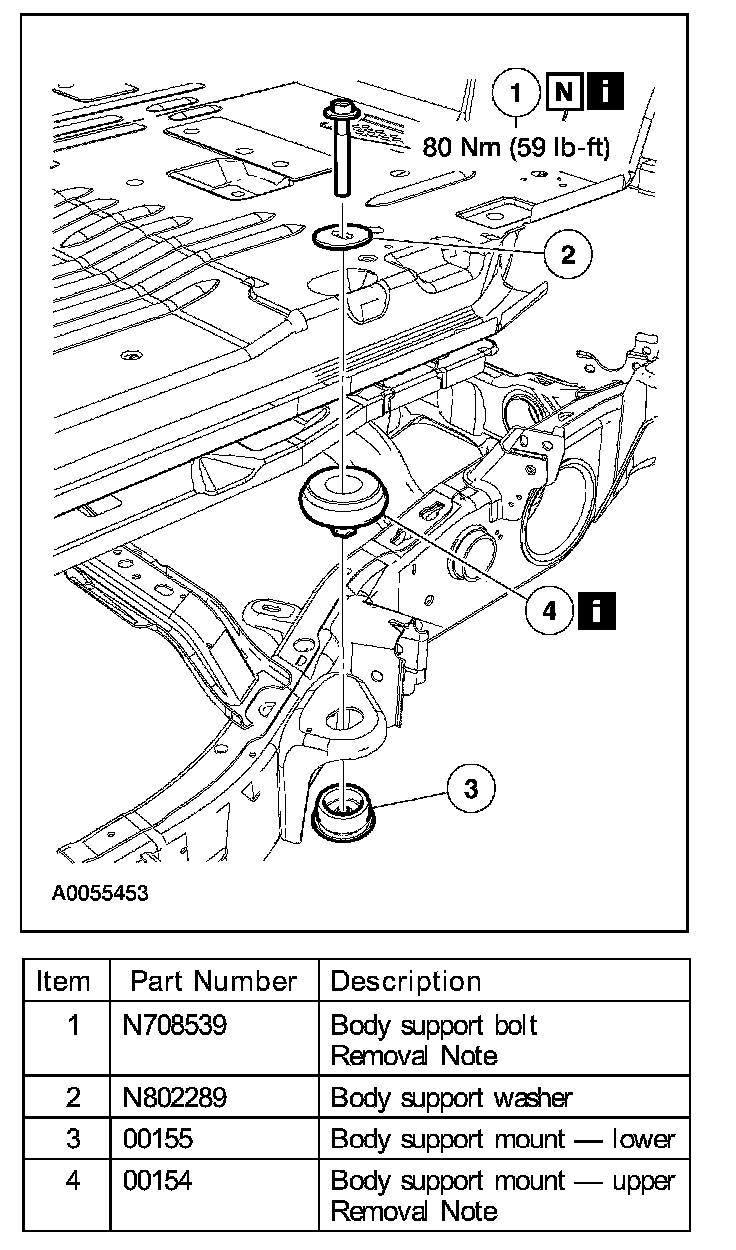 1 N i
80 Nm (59 lb-ft)

2

4 i

3

A0055453

| Item | Part Number | Description |
|---|---|---|
| 1 | N708539 | Body support bolt Removal Note |
| 2 | N802289 | Body support washer |
| 3 | 00155 | Body support mount — lower |
| 4 | 00154 | Body support mount — upper Removal Note |