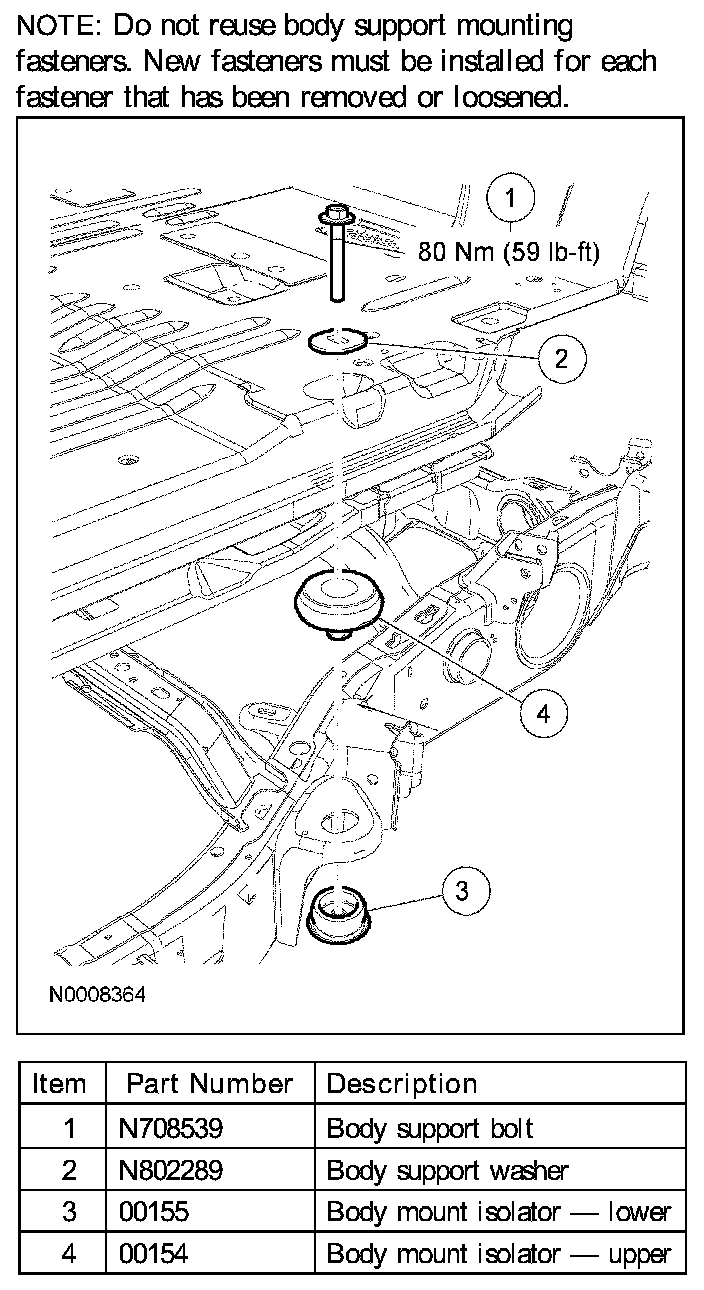 NOTE: Do not reuse body support mounting fasteners. New fasteners must be installed for each fastener that has been removed or loosened.

1
80 Nm (59 lb-ft)
2
4
3
N0008364

| Item | Part Number | Description |
|---|---|---|
| 1 | N708539 | Body support bolt |
| 2 | N802289 | Body support washer |
| 3 | 00155 | Body mount isolator — lower |
| 4 | 00154 | Body mount isolator — upper |