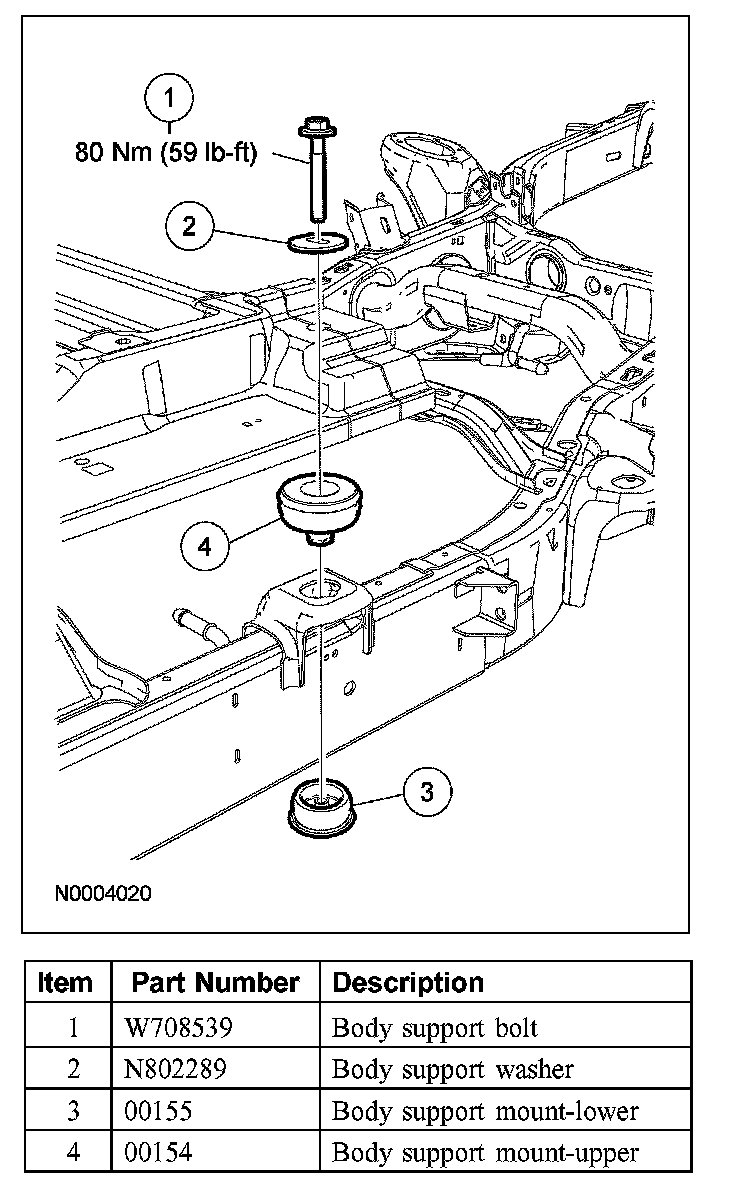 1
80 Nm (59 lb-ft)

2

4

3

N0004020

| Item | Part Number | Description |
|---|---|---|
| 1 | W708539 | Body support bolt |
| 2 | N802289 | Body support washer |
| 3 | 00155 | Body support mount-lower |
| 4 | 00154 | Body support mount-upper |