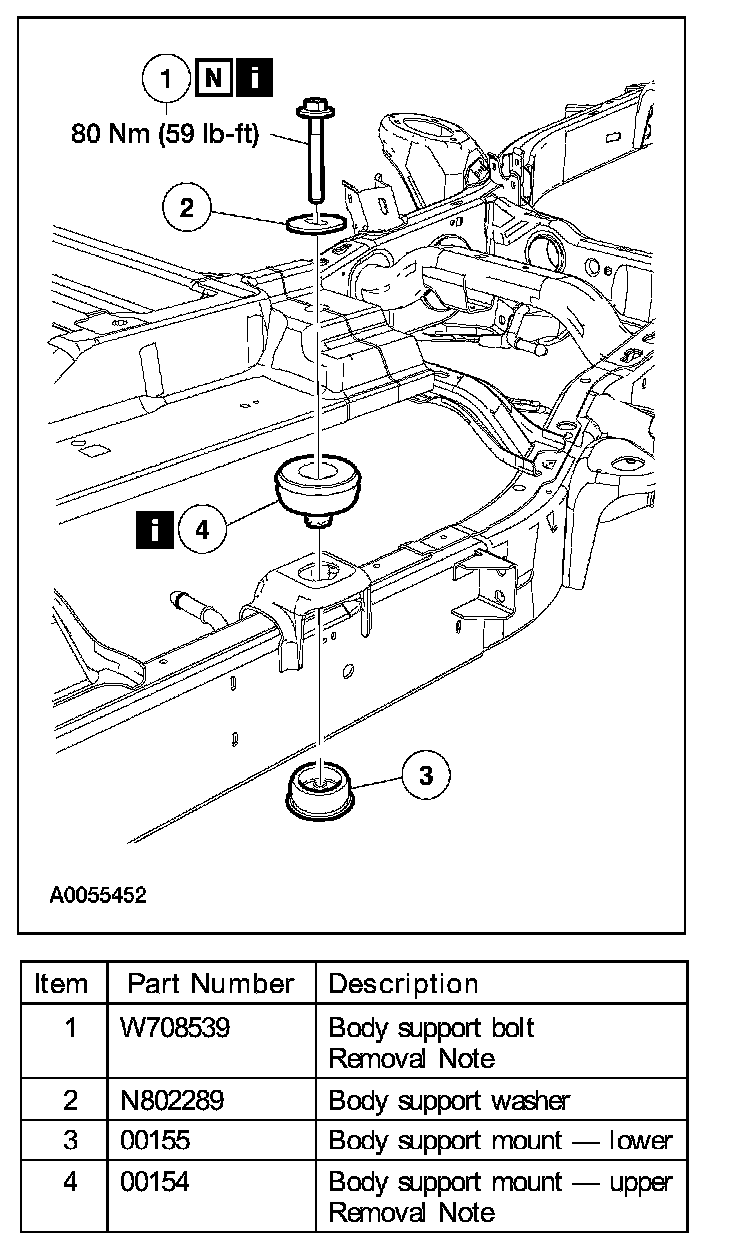 1 N i
80 Nm (59 lb-ft)
2
i 4
3
A0055452

| Item | Part Number | Description |
|---|---|---|
| 1 | W708539 | Body support bolt Removal Note |
| 2 | N802289 | Body support washer |
| 3 | 00155 | Body support mount — lower |
| 4 | 00154 | Body support mount — upper Removal Note |