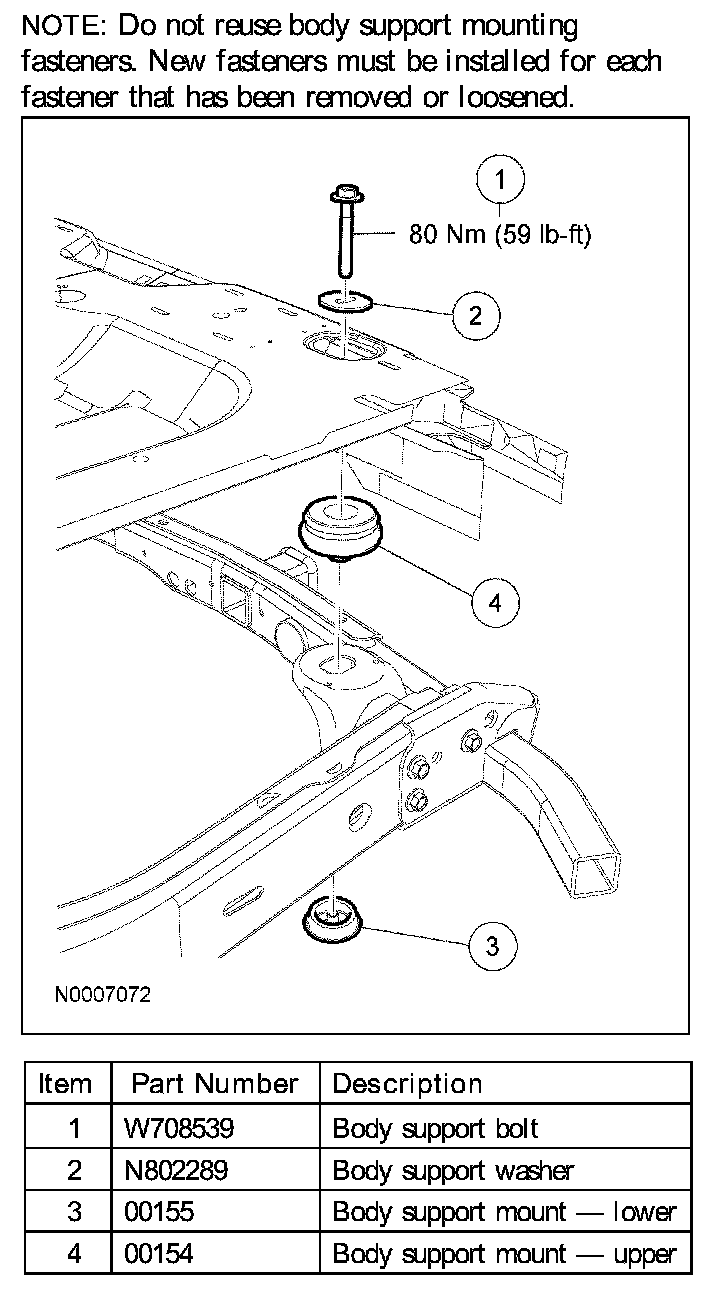 NOTE: Do not reuse body support mounting fasteners. New fasteners must be installed for each fastener that has been removed or loosened.

1
80 Nm (59 lb-ft)
2
4
3
N0007072

| Item | Part Number | Description |
|---|---|---|
| 1 | W708539 | Body support bolt |
| 2 | N802289 | Body support washer |
| 3 | 00155 | Body support mount — lower |
| 4 | 00154 | Body support mount — upper |