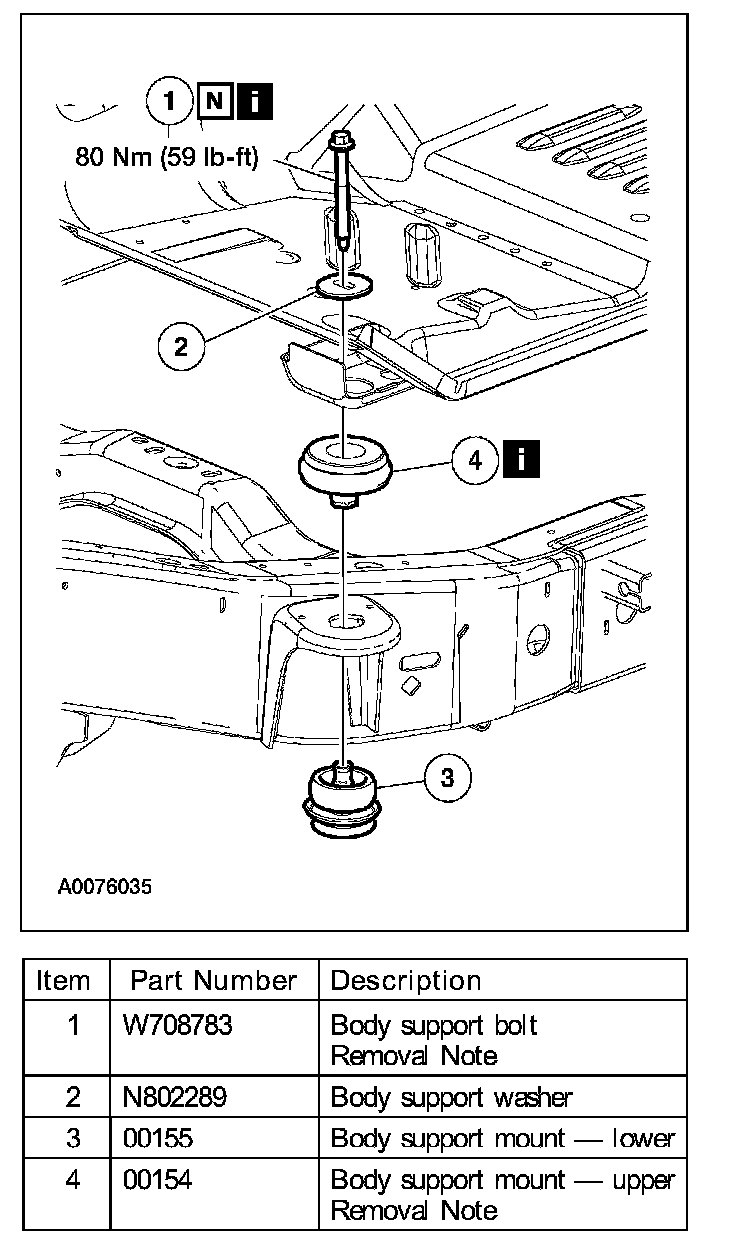 1 N i
80 Nm (59 lb-ft)

2

4 i

3

A0076035

| Item | Part Number | Description |
|---|---|---|
| 1 | W708783 | Body support bolt Removal Note |
| 2 | N802289 | Body support washer |
| 3 | 00155 | Body support mount — lower |
| 4 | 00154 | Body support mount — upper Removal Note |