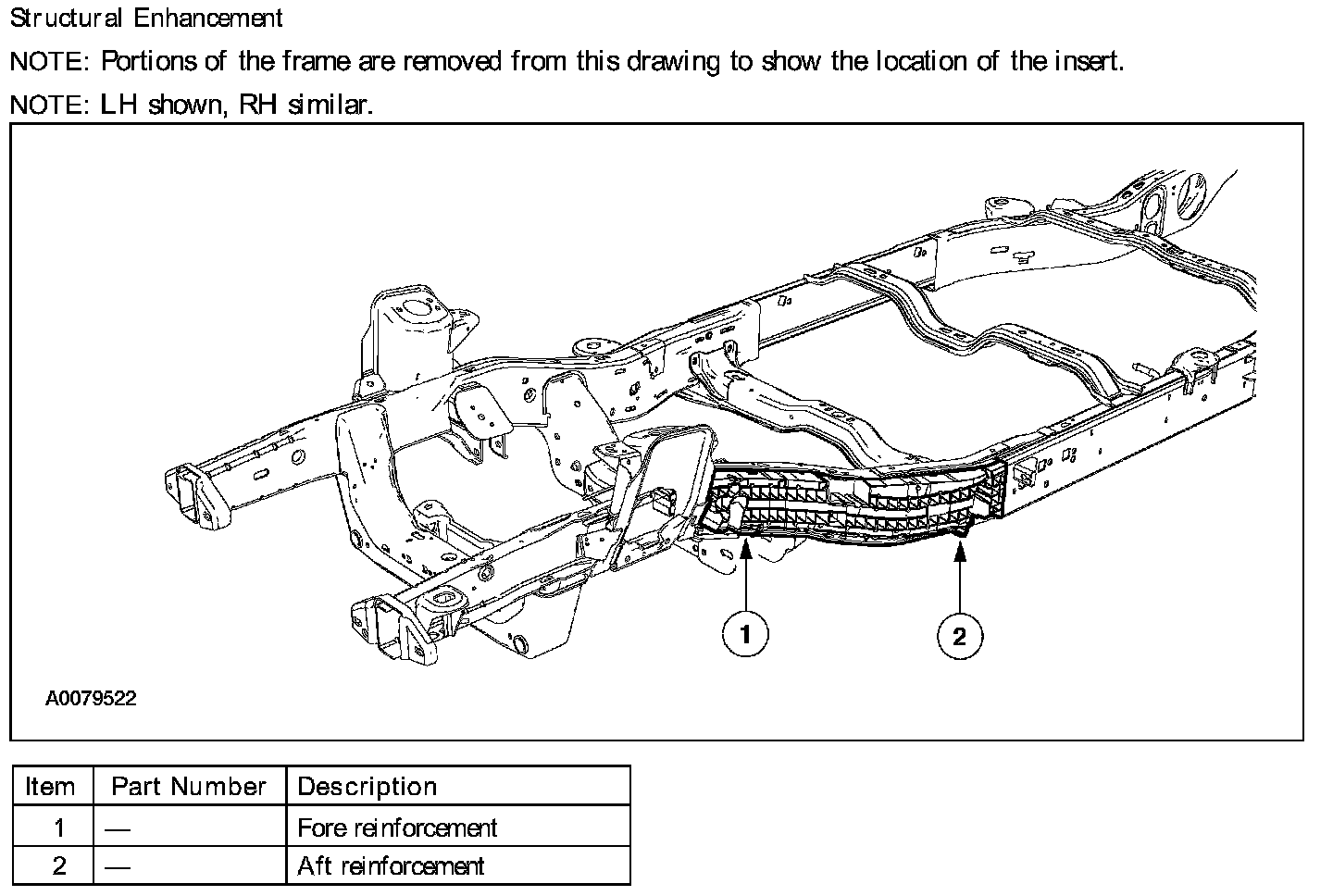 Structural Enhancement

NOTE: Portions of the frame are removed from this drawing to show the location of the insert.

NOTE: LH shown, RH similar.

1

2

A0079522

| Item | Part Number | Description |
|---|---|---|
| 1 | — | Fore reinforcement |
| 2 | — | Aft reinforcement |