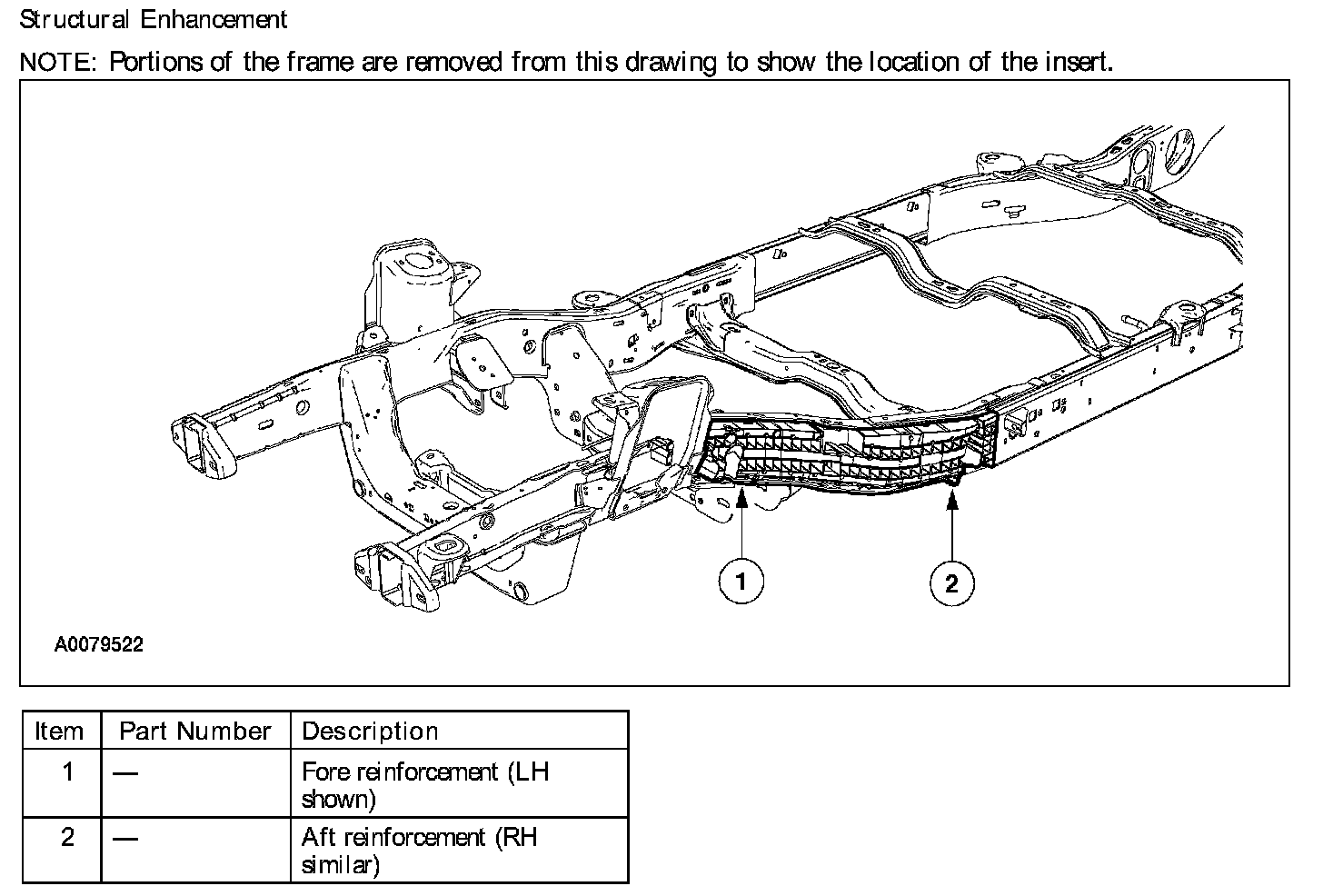 Structural Enhancement

NOTE: Portions of the frame are removed from this drawing to show the location of the insert.

1

2

A0079522

| Item | Part Number | Description |
|---|---|---|
| 1 | — | Fore reinforcement (LH shown) |
| 2 | — | Aft reinforcement (RH similar) |