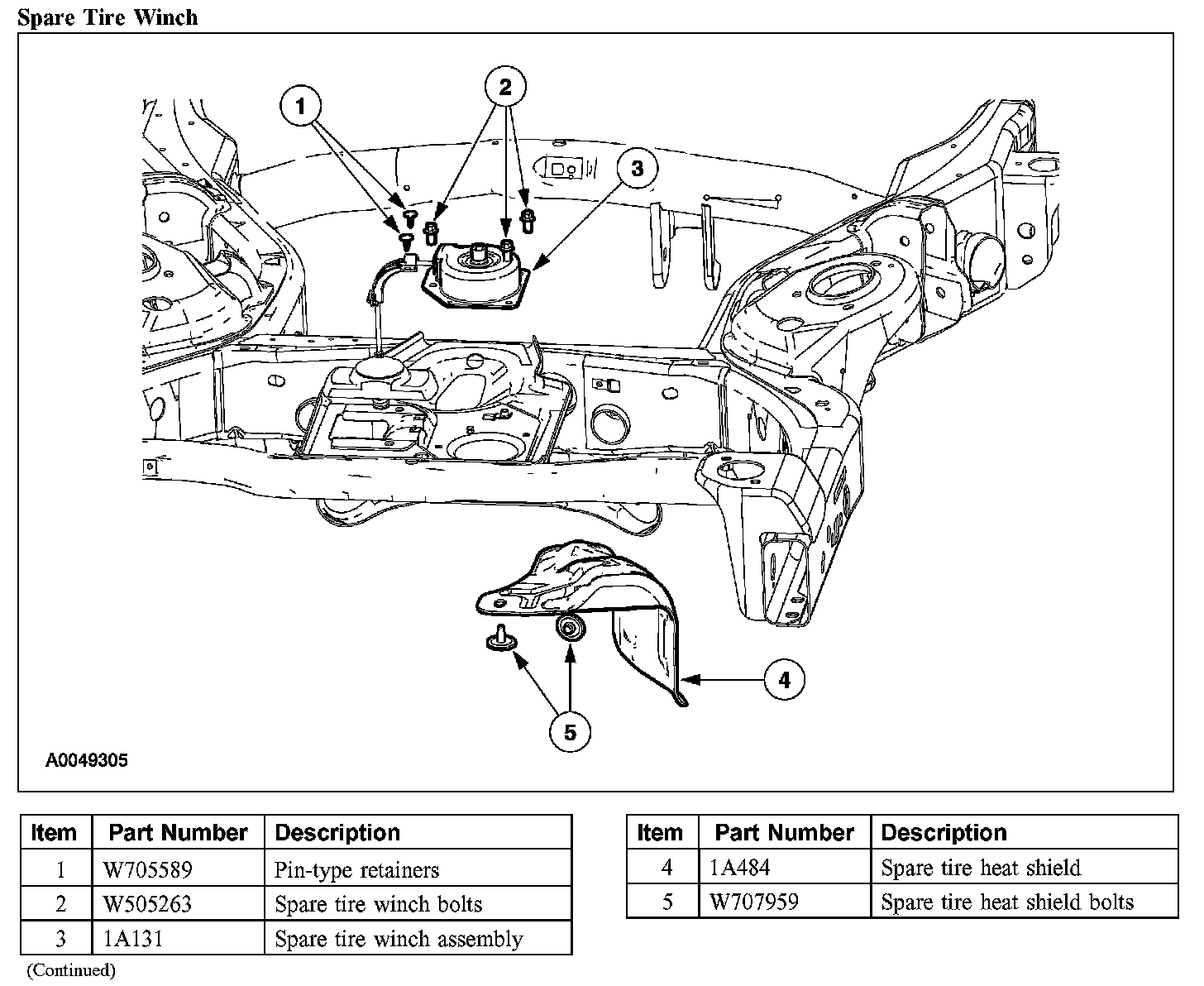 Spare Tire Winch

1
2
3
4
5

A0049305

| Item | Part Number | Description |
|---|---|---|
| 1 | W705589 | Pin-type retainers |
| 2 | W505263 | Spare tire winch bolts |
| 3 | 1A131 | Spare tire winch assembly |

(Continued)

| Item | Part Number | Description |
|---|---|---|
| 4 | 1A484 | Spare tire heat shield |
| 5 | W707959 | Spare tire heat shield bolts |