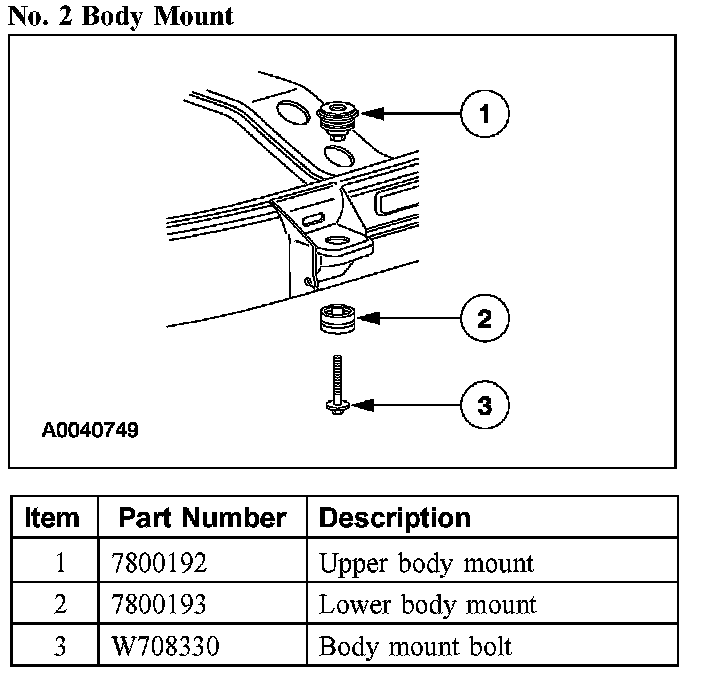 No. 2 Body Mount

1

2

3

A0040749

| Item | Part Number | Description |
|---|---|---|
| 1 | 7800192 | Upper body mount |
| 2 | 7800193 | Lower body mount |
| 3 | W708330 | Body mount bolt |