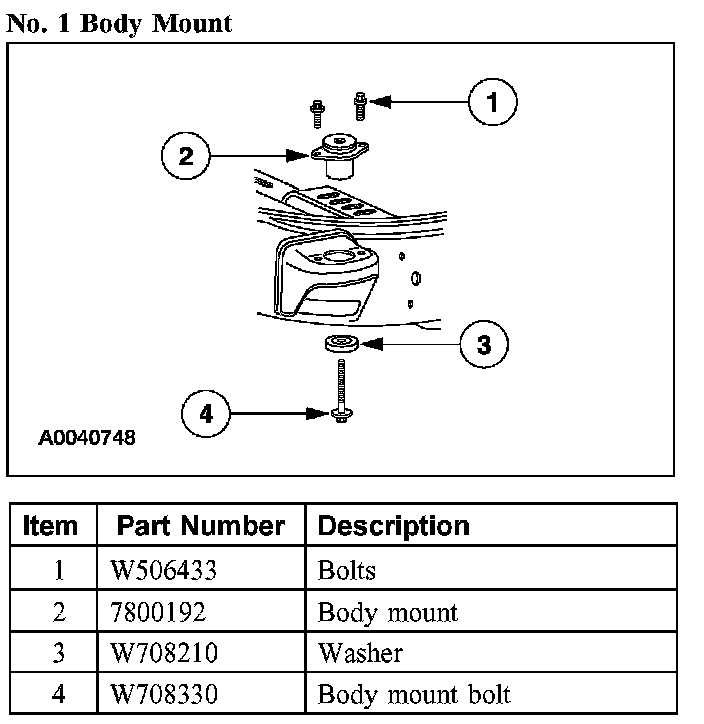 No. 1 Body Mount

1

2

3

4

A0040748

| Item | Part Number | Description |
|---|---|---|
| 1 | W506433 | Bolts |
| 2 | 7800192 | Body mount |
| 3 | W708210 | Washer |
| 4 | W708330 | Body mount bolt |