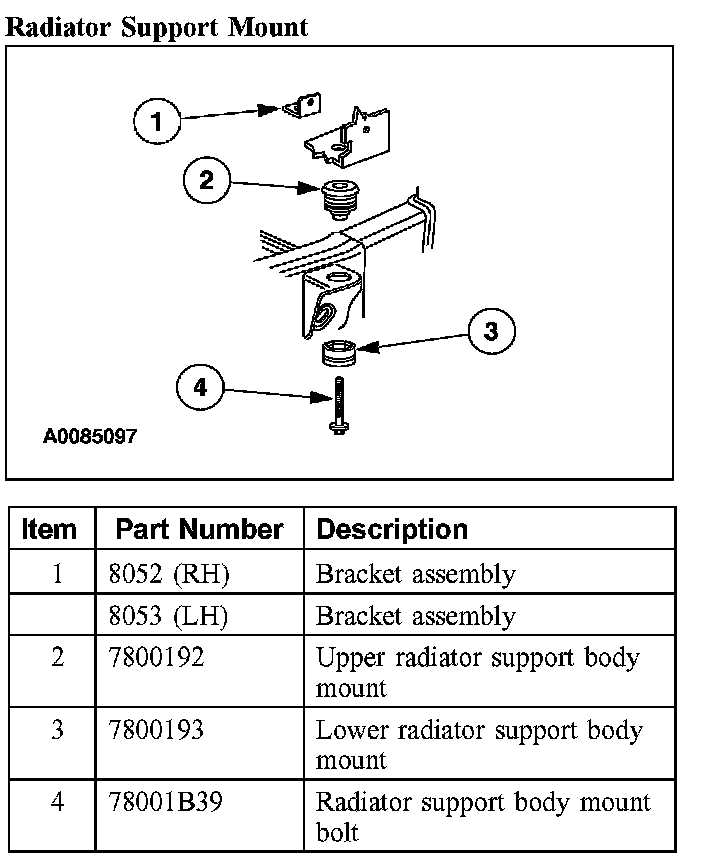 Radiator Support Mount

1
2
3
4
A0085097

| Item | Part Number | Description |
|---|---|---|
| 1 | 8052 (RH) | Bracket assembly |
| | 8053 (LH) | Bracket assembly |
| 2 | 7800192 | Upper radiator support body mount |
| 3 | 7800193 | Lower radiator support body mount |
| 4 | 78001B39 | Radiator support body mount bolt |