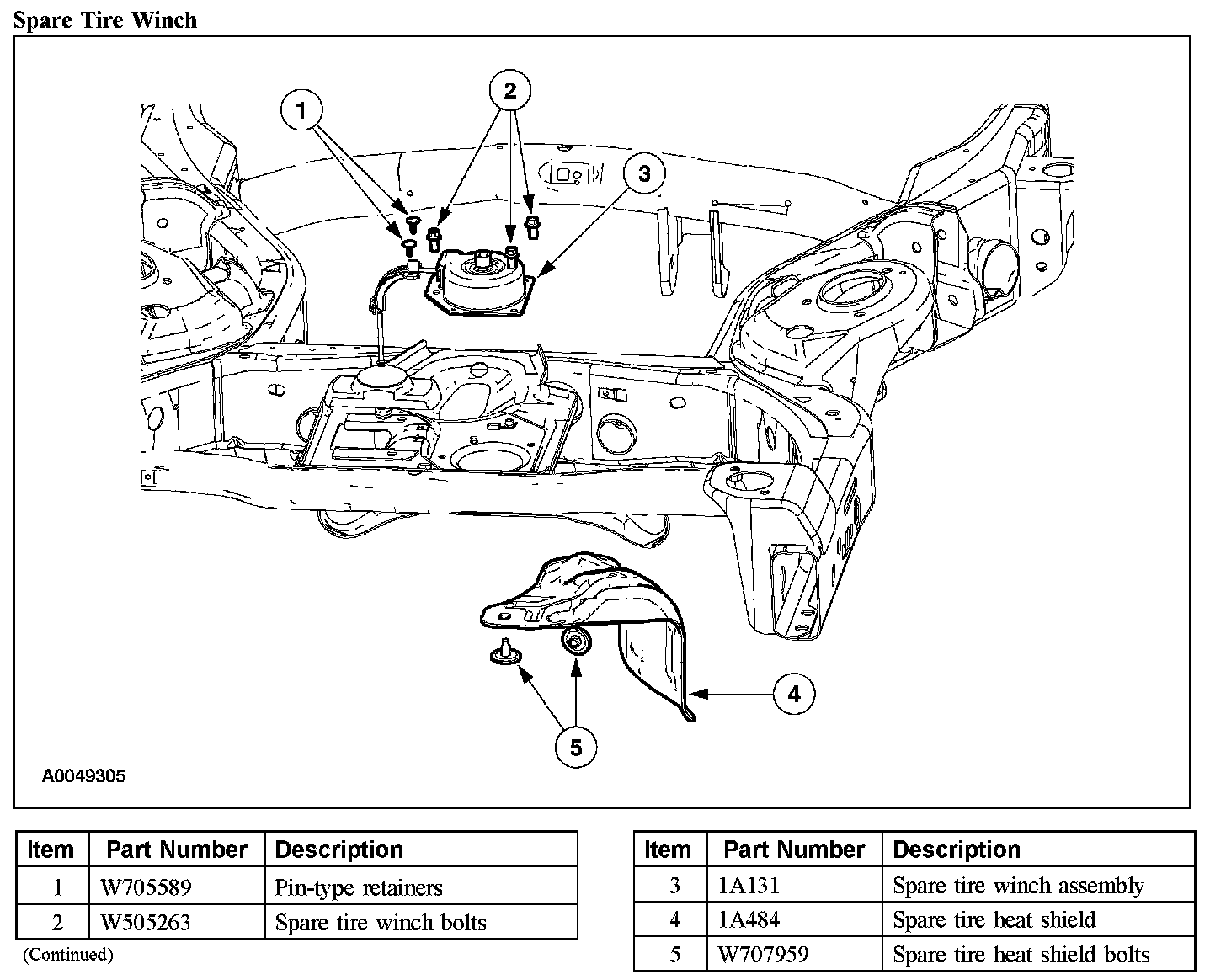 Spare Tire Winch

1
2
3
4
5

A0049305

| Item | Part Number | Description |
|---|---|---|
| 1 | W705589 | Pin-type retainers |
| 2 | W505263 | Spare tire winch bolts |

(Continued)

| Item | Part Number | Description |
|---|---|---|
| 3 | 1A131 | Spare tire winch assembly |
| 4 | 1A484 | Spare tire heat shield |
| 5 | W707959 | Spare tire heat shield bolts |