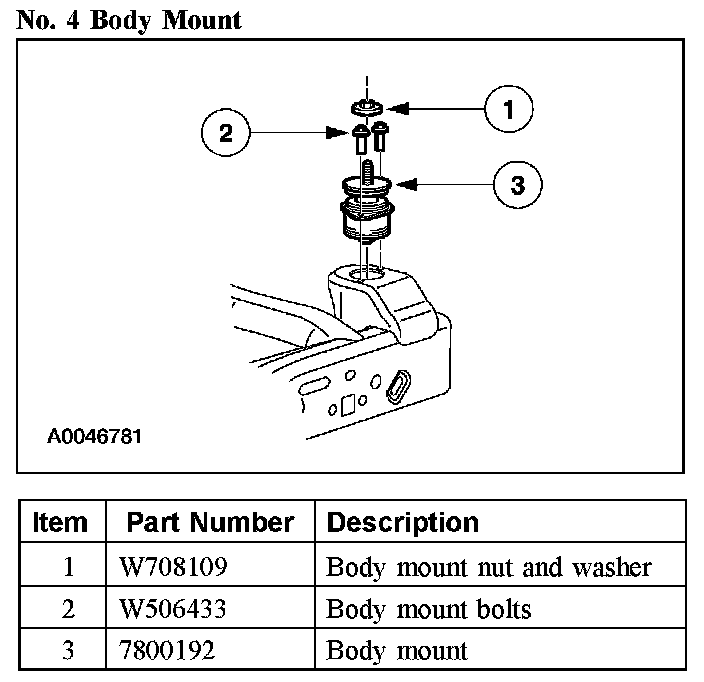 No. 4 Body Mount

1

2

3

A0046781

| Item | Part Number | Description |
|---|---|---|
| 1 | W708109 | Body mount nut and washer |
| 2 | W506433 | Body mount bolts |
| 3 | 7800192 | Body mount |