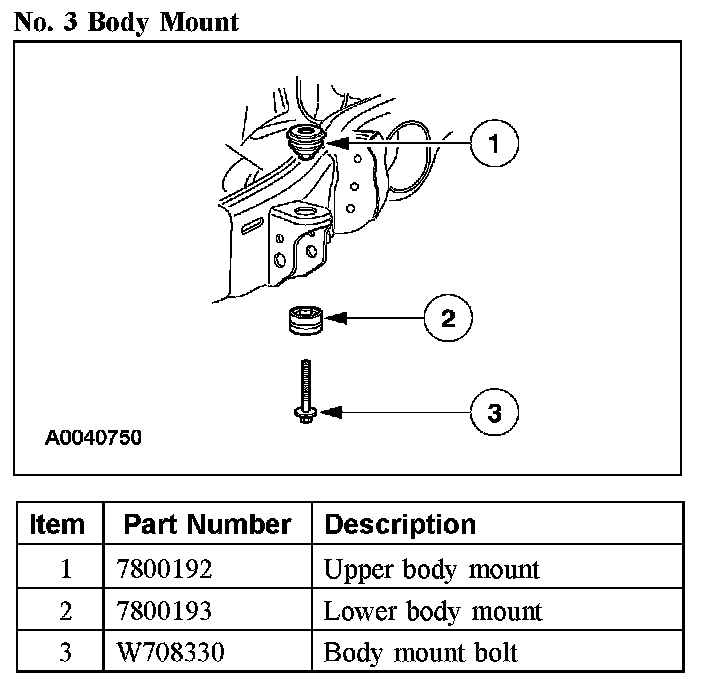 No. 3 Body Mount

1

2

3

A0040750

| Item | Part Number | Description |
|---|---|---|
| 1 | 7800192 | Upper body mount |
| 2 | 7800193 | Lower body mount |
| 3 | W708330 | Body mount bolt |