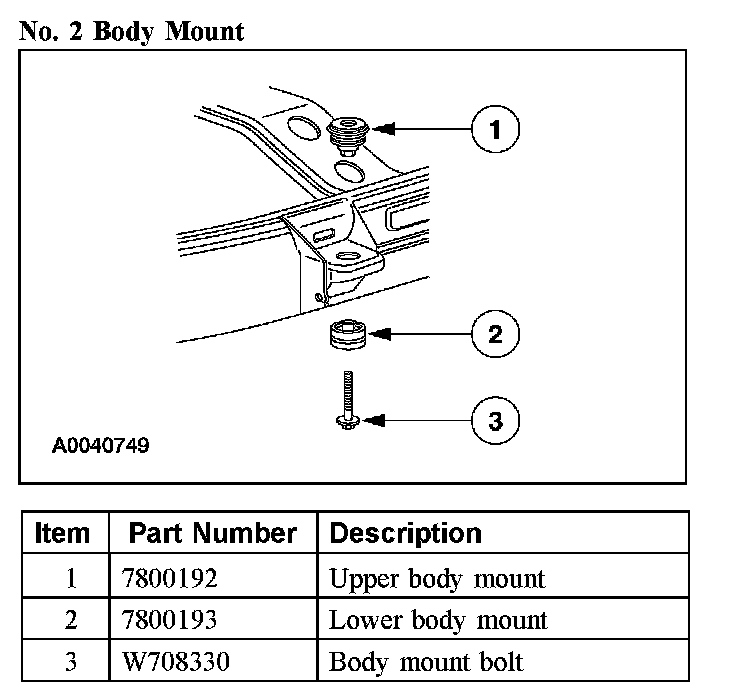 No. 2 Body Mount

1
2
3
A0040749

| Item | Part Number | Description |
|---|---|---|
| 1 | 7800192 | Upper body mount |
| 2 | 7800193 | Lower body mount |
| 3 | W708330 | Body mount bolt |