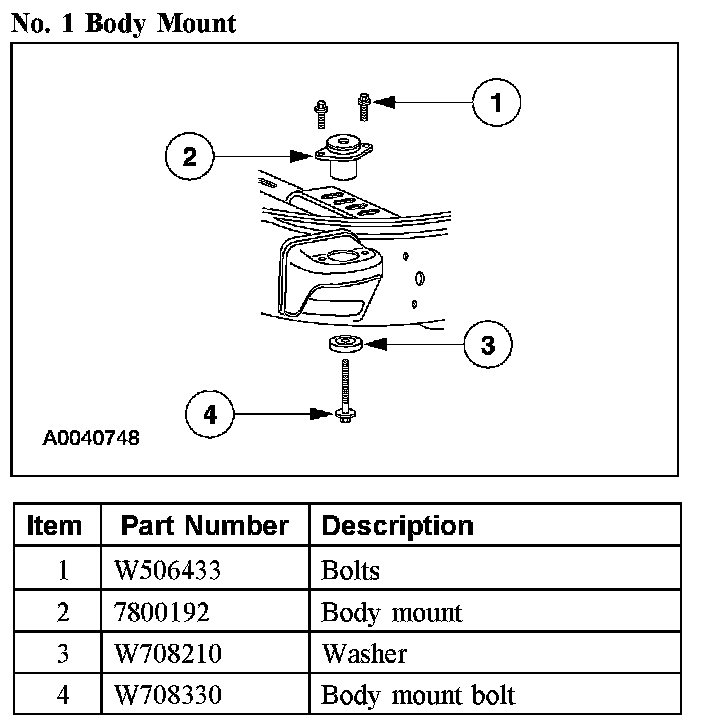 No. 1 Body Mount

1

2

3

4

A0040748

| Item | Part Number | Description |
|---|---|---|
| 1 | W506433 | Bolts |
| 2 | 7800192 | Body mount |
| 3 | W708210 | Washer |
| 4 | W708330 | Body mount bolt |