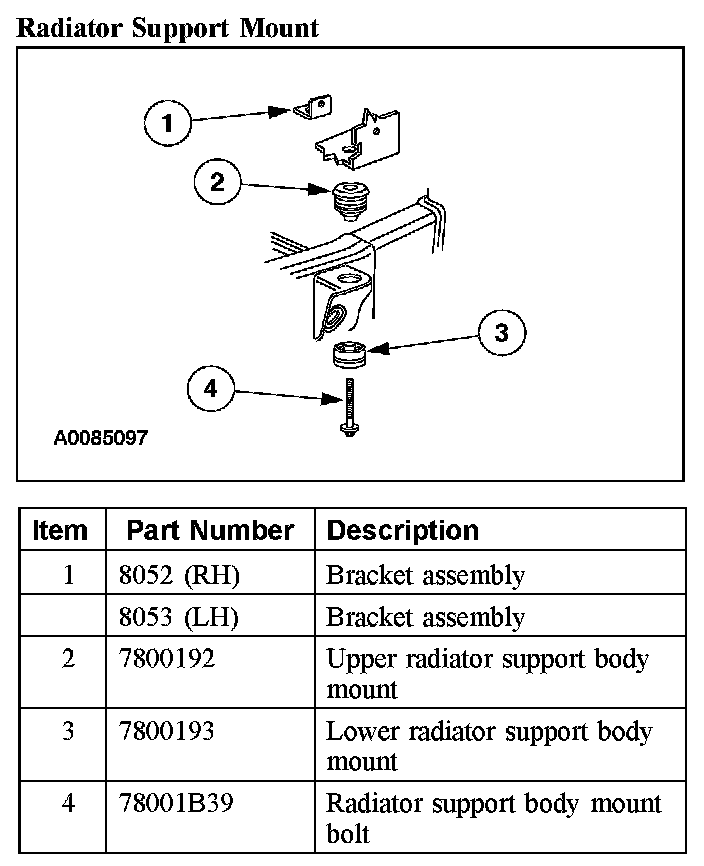 Radiator Support Mount

1
2
3
4
A0085097

| Item | Part Number | Description |
|---|---|---|
| 1 | 8052 (RH) | Bracket assembly |
| | 8053 (LH) | Bracket assembly |
| 2 | 7800192 | Upper radiator support body mount |
| 3 | 7800193 | Lower radiator support body mount |
| 4 | 78001B39 | Radiator support body mount bolt |