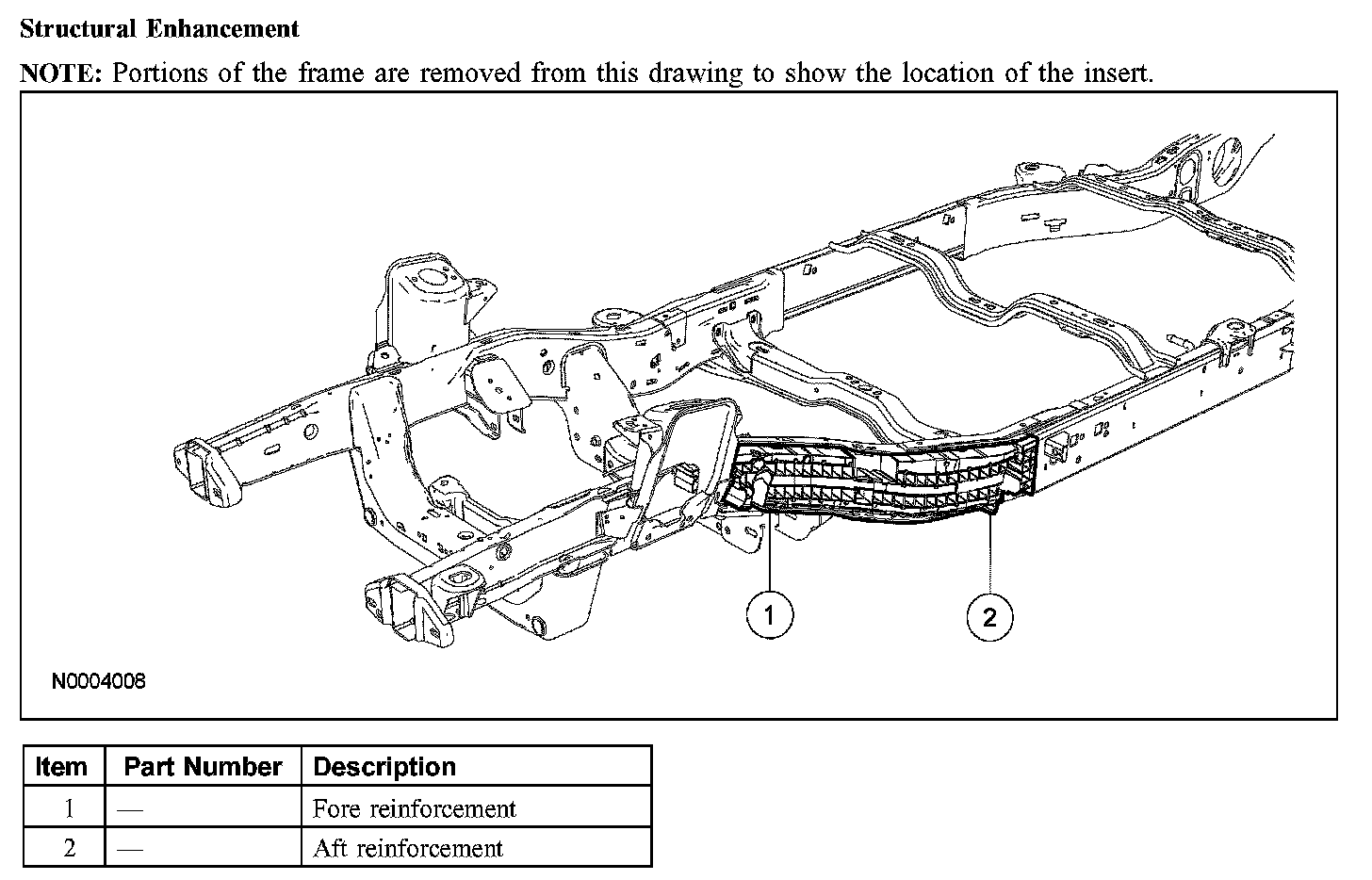 Structural Enhancement

NOTE: Portions of the frame are removed from this drawing to show the location of the insert.

1

2

N0004008

| Item | Part Number | Description |
|---|---|---|
| 1 | — | Fore reinforcement |
| 2 | — | Aft reinforcement |