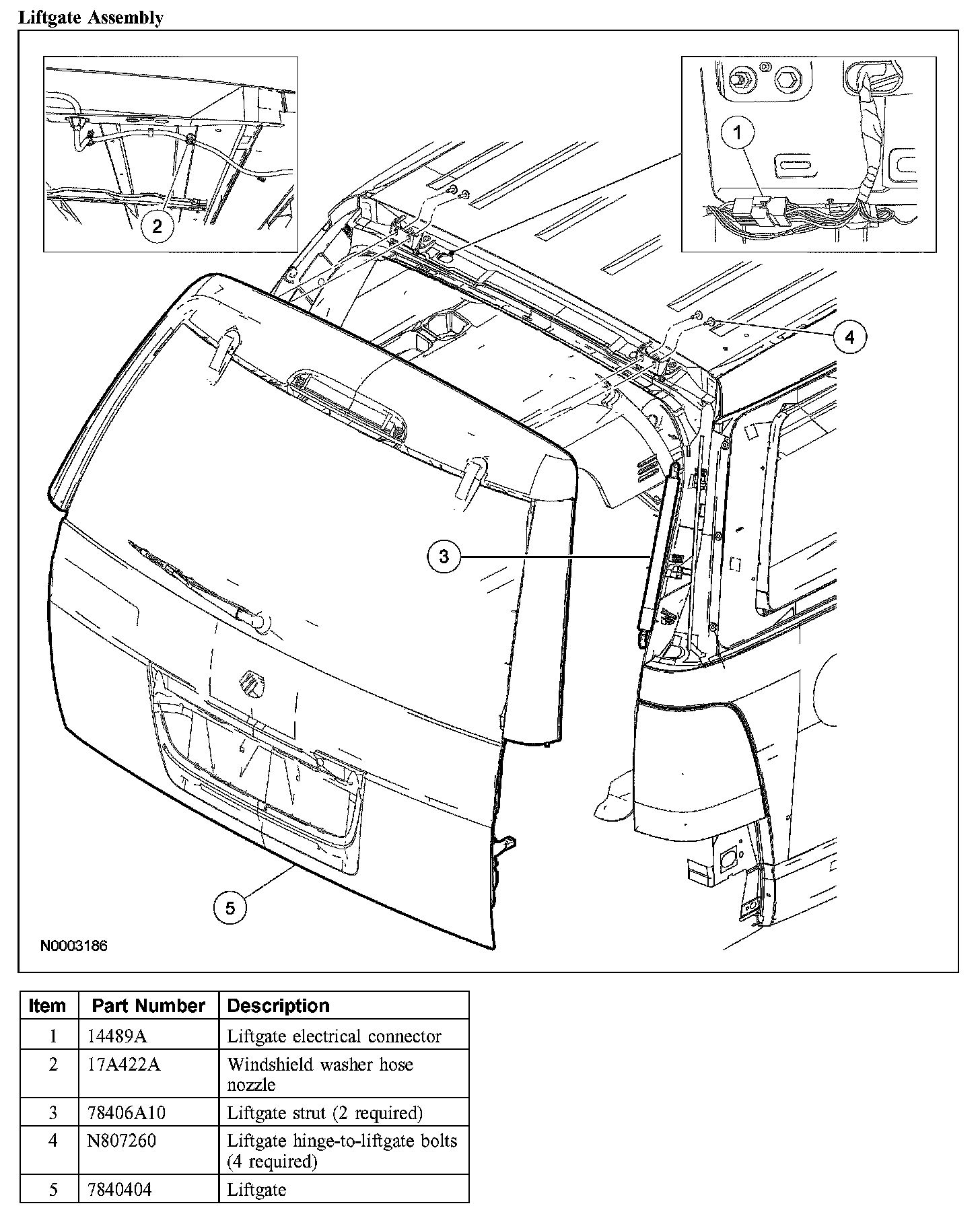 Liftgate Assembly

2

1

4

3

5

N0003186

| Item | Part Number | Description |
|---|---|---|
| 1 | 14489A | Liftgate electrical connector |
| 2 | 17A422A | Windshield washer hose nozzle |
| 3 | 78406A10 | Liftgate strut (2 required) |
| 4 | N807260 | Liftgate hinge-to-liftgate bolts (4 required) |
| 5 | 7840404 | Liftgate |