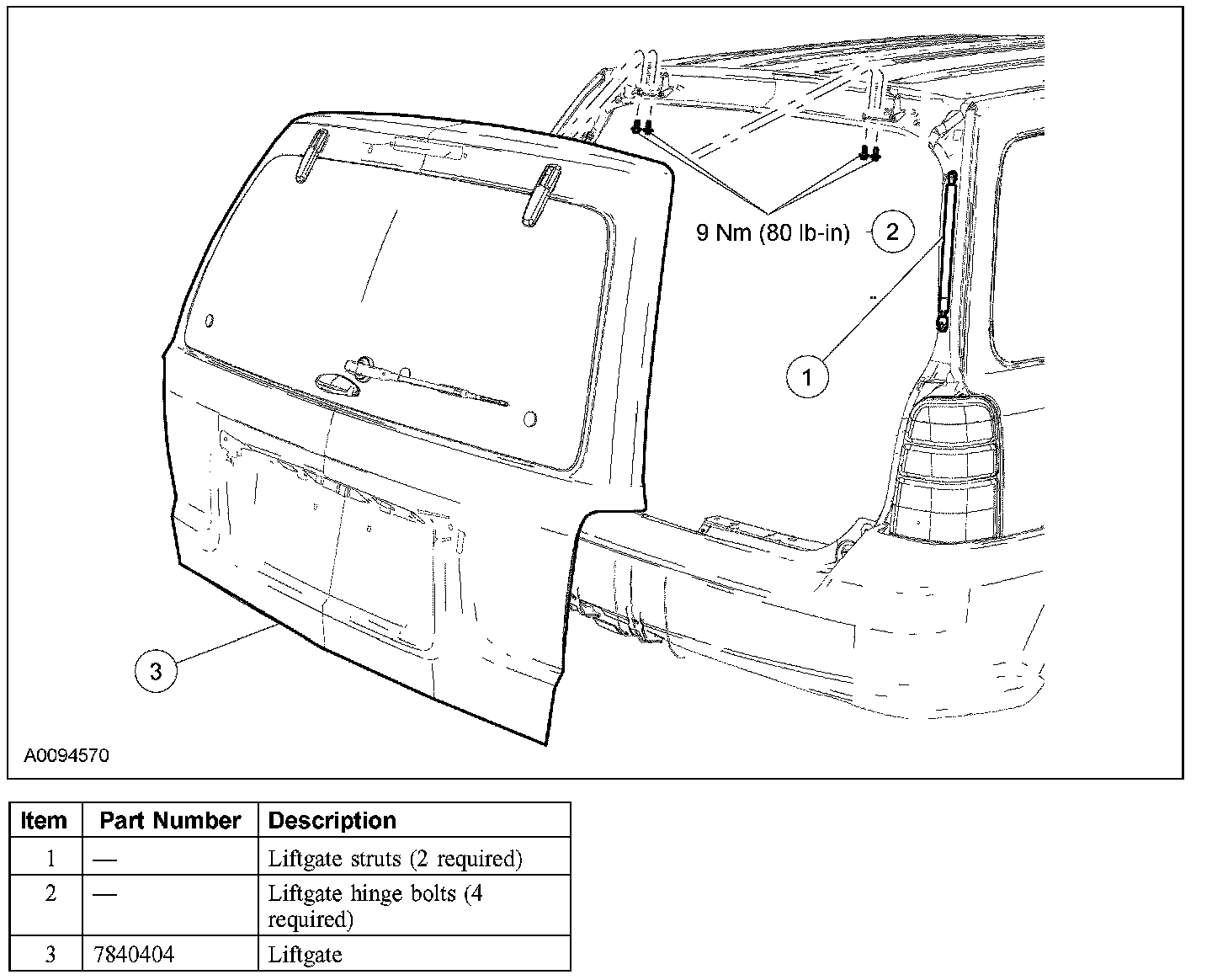 9 Nm (80 lb-in)

2

1

3

A0094570

| Item | Part Number | Description |
|---|---|---|
| 1 | — | Liftgate struts (2 required) |
| 2 | — | Liftgate hinge bolts (4 required) |
| 3 | 7840404 | Liftgate |