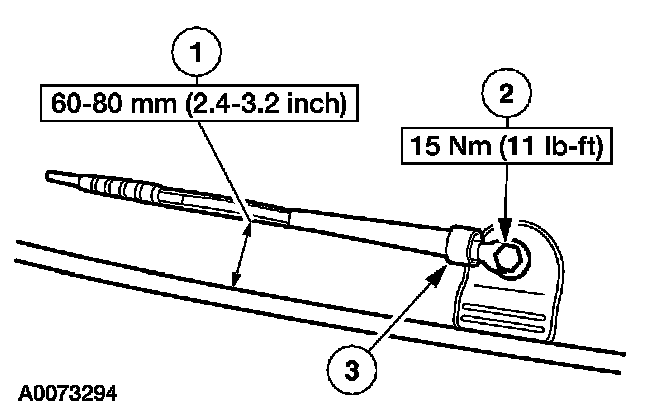 1
60-80 mm (2.4-3.2 inch)

2
15 Nm (11 lb-ft)

3

A0073294