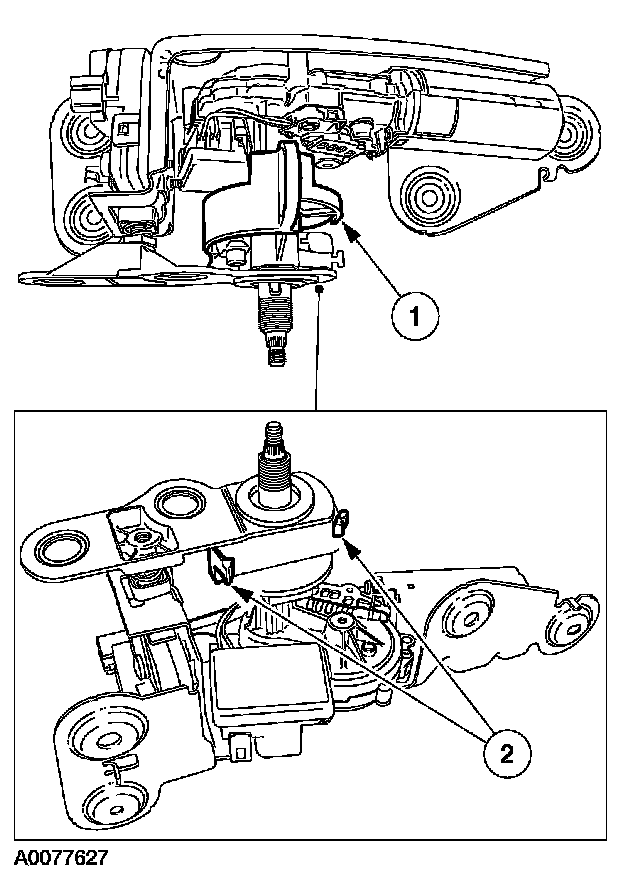 1

2

A0077627