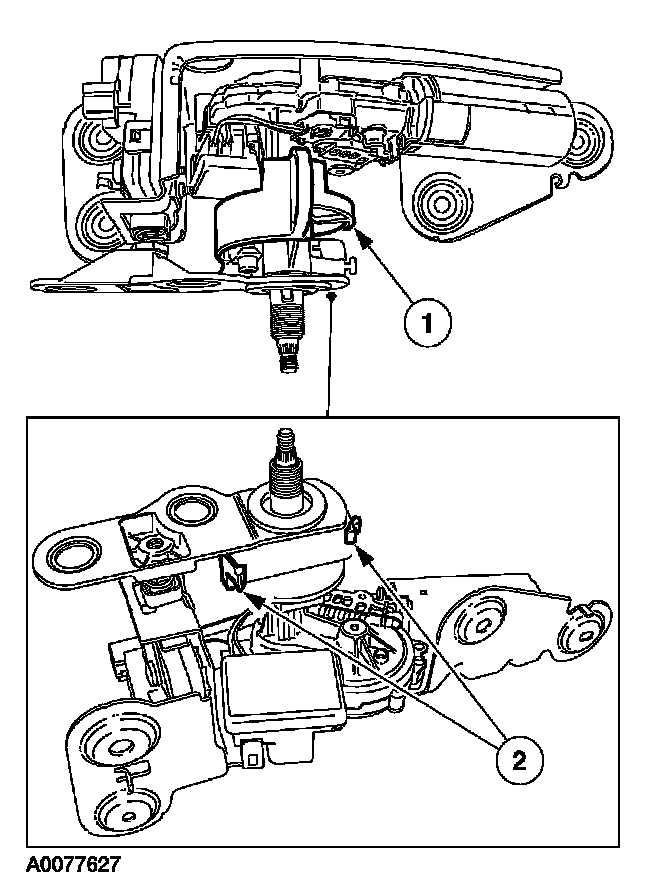 1

2

A0077627